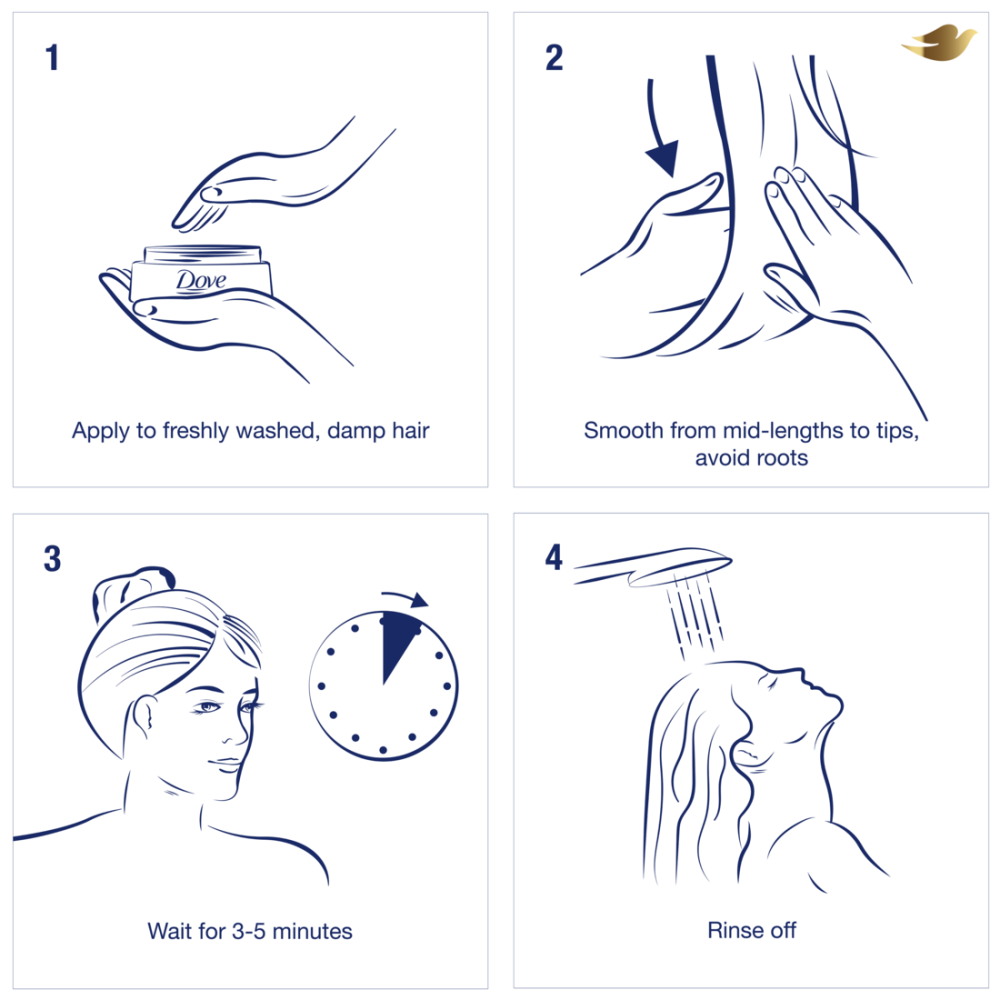 1

Dove

Apply to freshly washed, damp hair

2

Smooth from mid-lengths to tips, avoid roots

3

Wait for 3-5 minutes

4

Rinse off