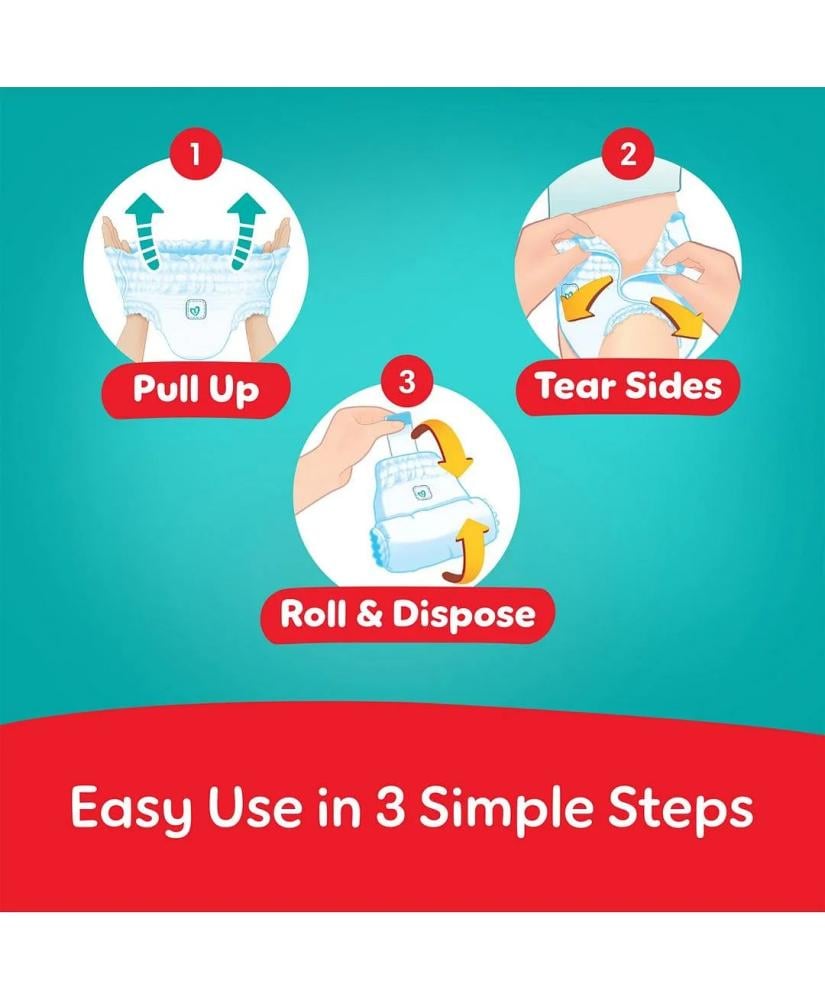 1

Pull Up

2

Tear Sides

3

Roll & Dispose

Easy Use in 3 Simple Steps