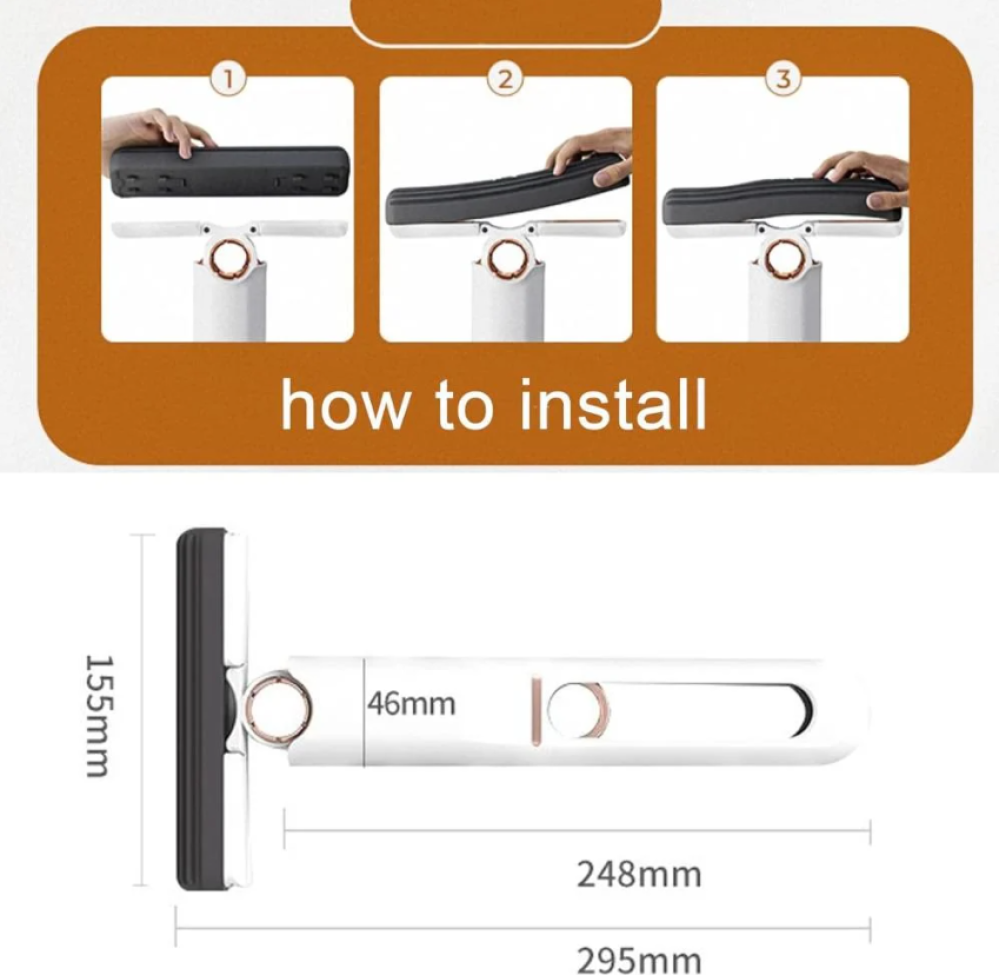 1

2

3

how to install

155mm

46mm

248mm

295mm