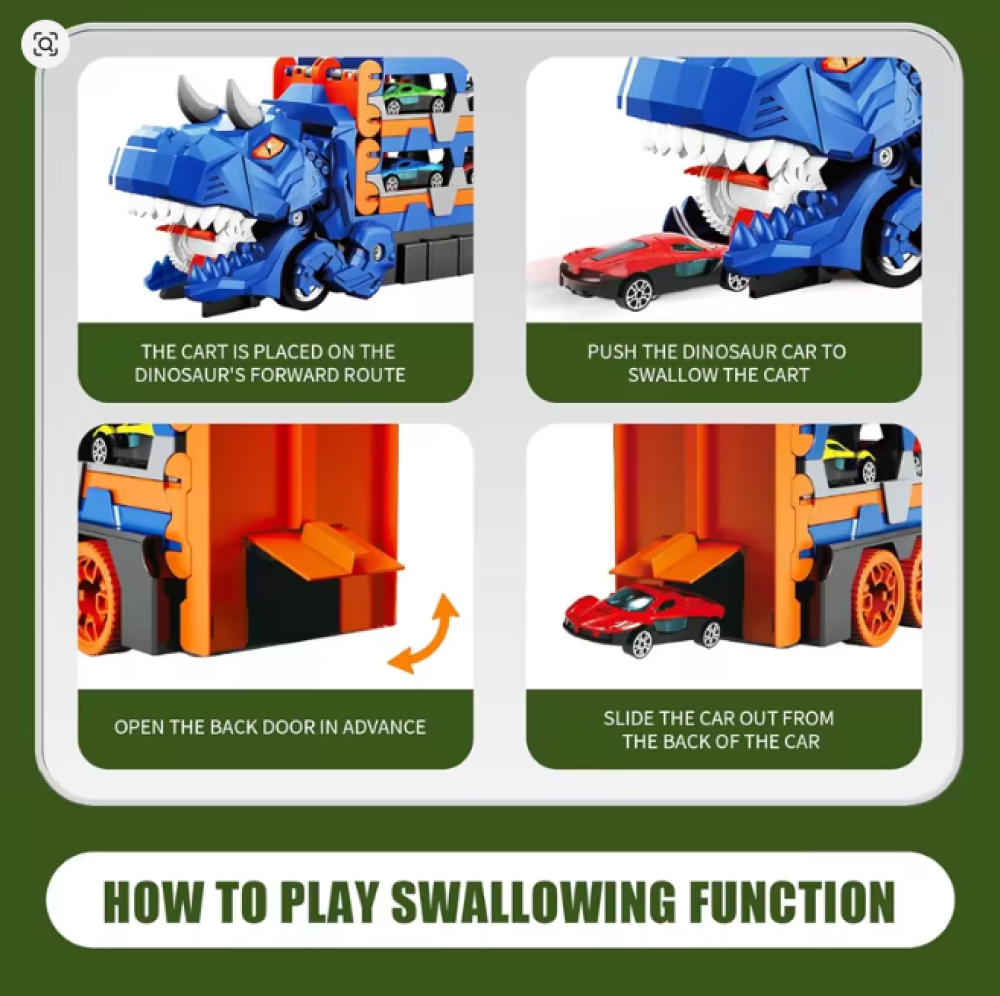 THE CART IS PLACED ON THE DINOSAUR'S FORWARD ROUTE

PUSH THE DINOSAUR CAR TO SWALLOW THE CART

OPEN THE BACK DOOR IN ADVANCE

SLIDE THE CAR OUT FROM THE BACK OF THE CAR

HOW TO PLAY SWALLOWING FUNCTION