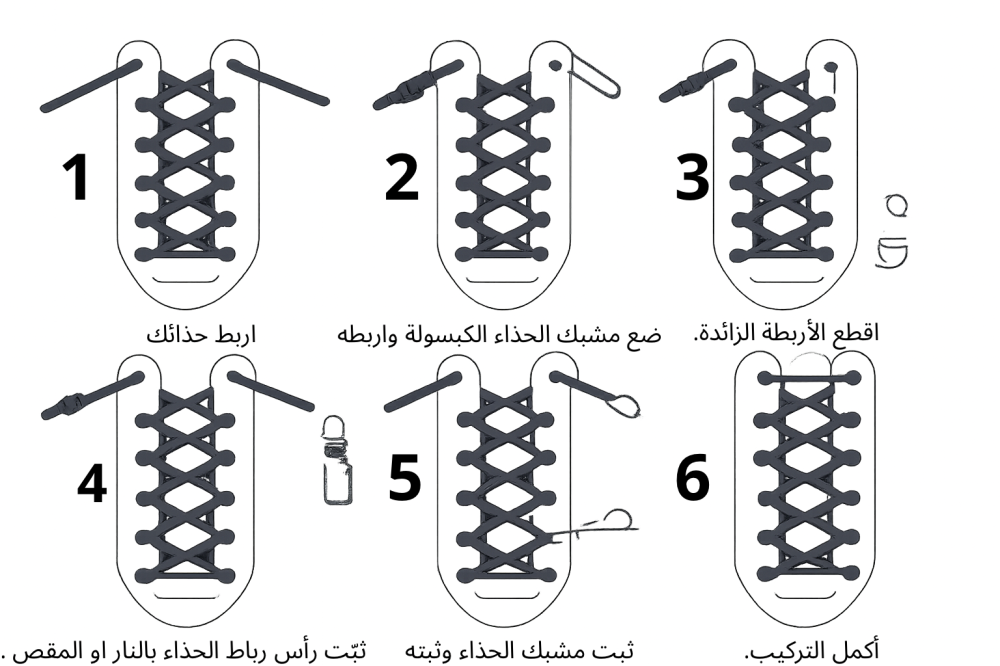 1
اربط حذائك

2
ضع مشبك الحذاء الكبسولة واربطه

3
اقطع الأربطة الزائدة.

4
ثبّت رأس رباط الحذاء بالنار او المقص .

5
ثبت مشبك الحذاء وثبته

6
أكمل التركيب.