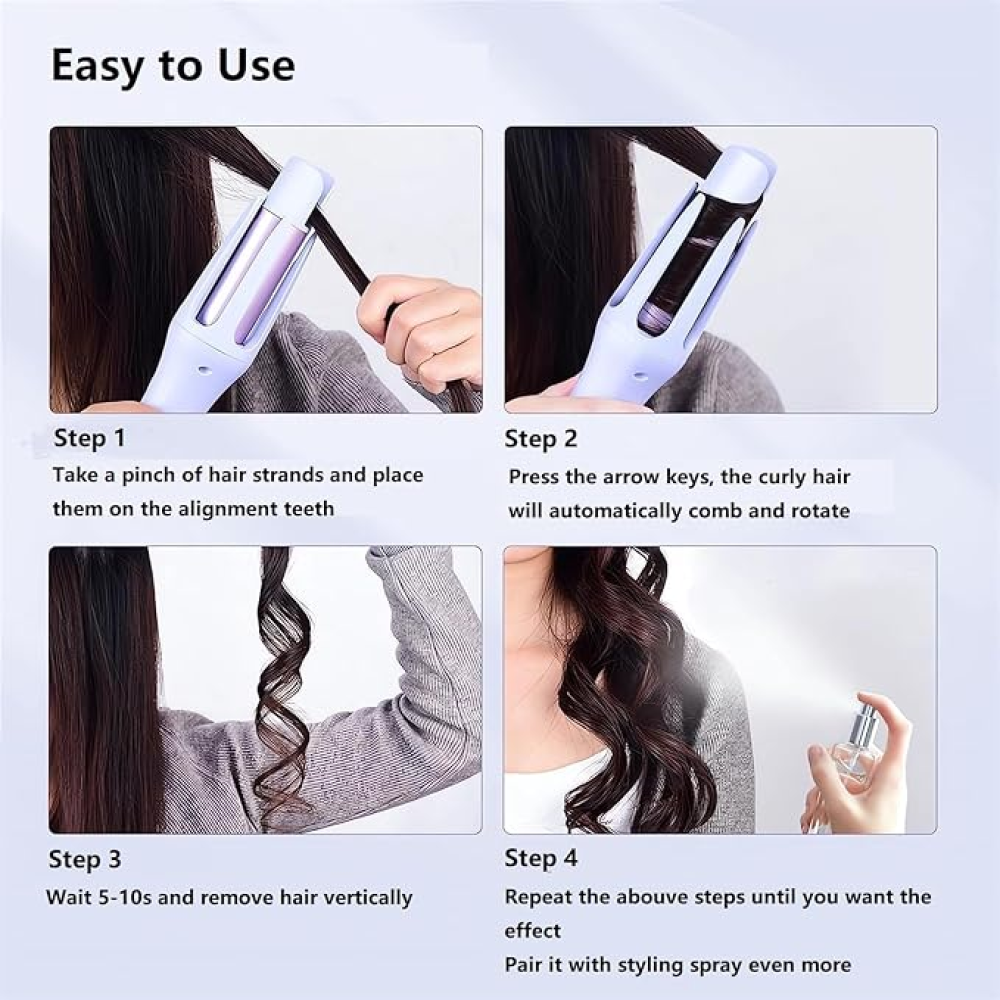 Easy to Use

Step 1
Take a pinch of hair strands and place them on the alignment teeth

Step 2
Press the arrow keys, the curly hair will automatically comb and rotate

Step 3
Wait 5-10s and remove hair vertically

Step 4
Repeat the abouve steps until you want the effect
Pair it with styling spray even more