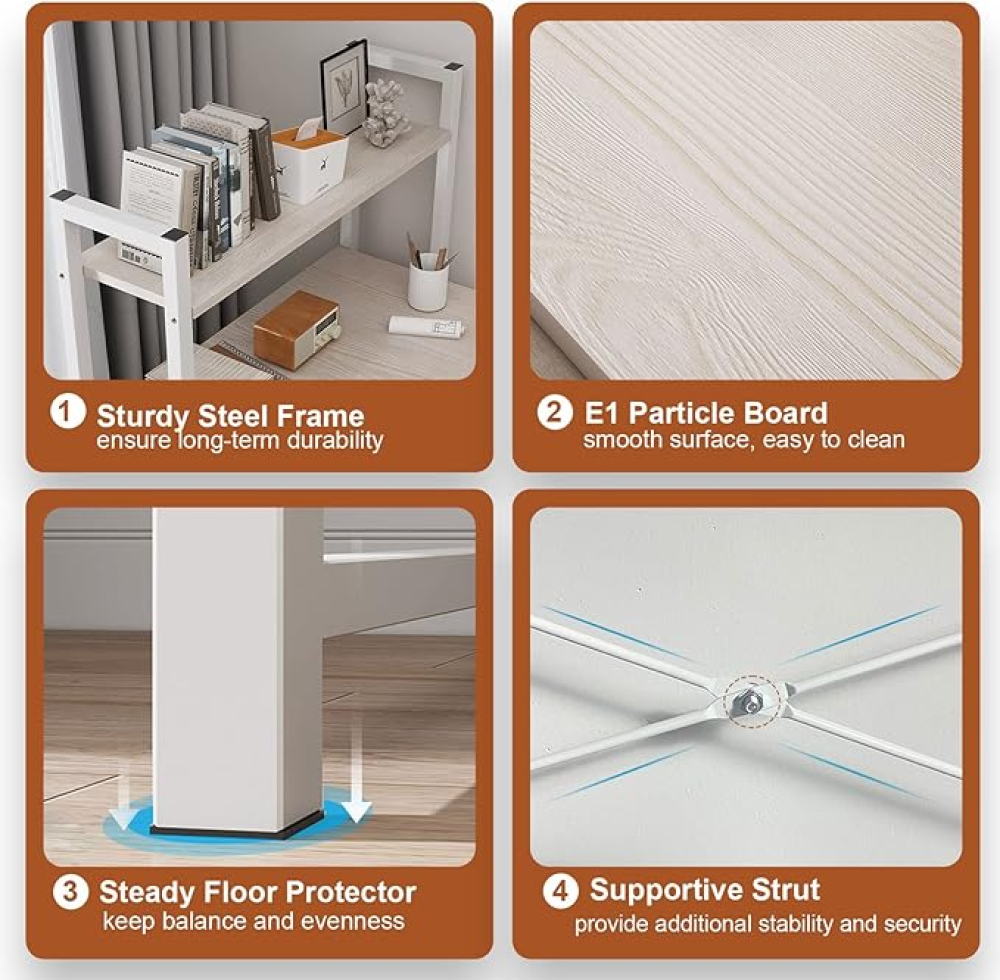 1 Sturdy Steel Frame
ensure long-term durability

2 E1 Particle Board
smooth surface, easy to clean

3 Steady Floor Protector
keep balance and evenness

4 Supportive Strut
provide additional stability and security