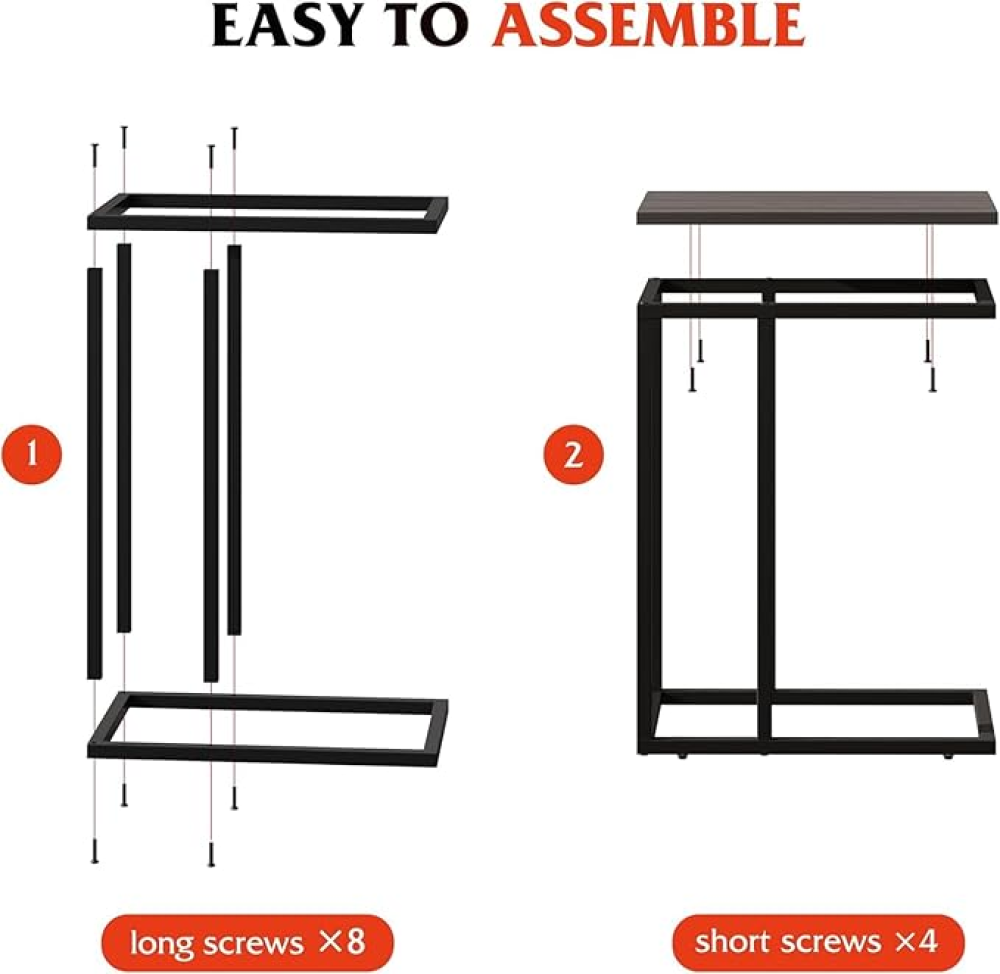 EASY TO ASSEMBLE

1

2

long screws ×8

short screws ×4