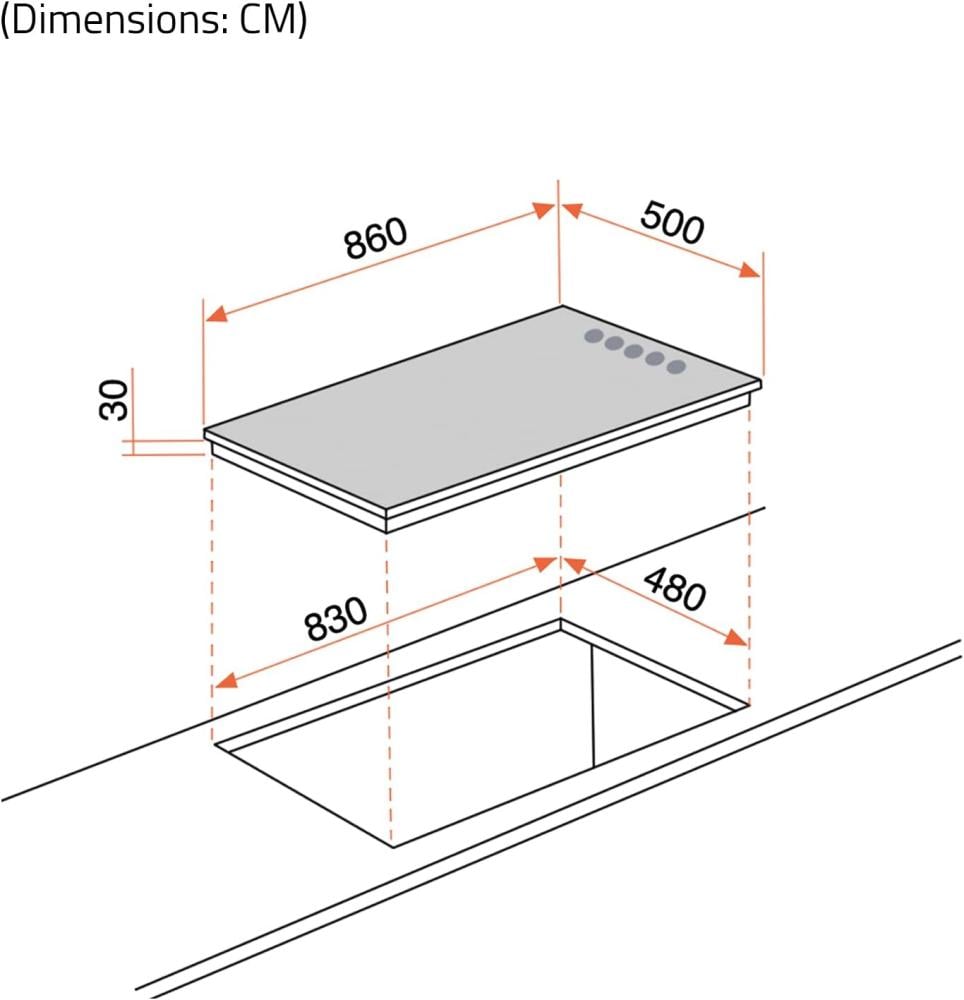 (Dimensions: CM)

860

500

30

830

480