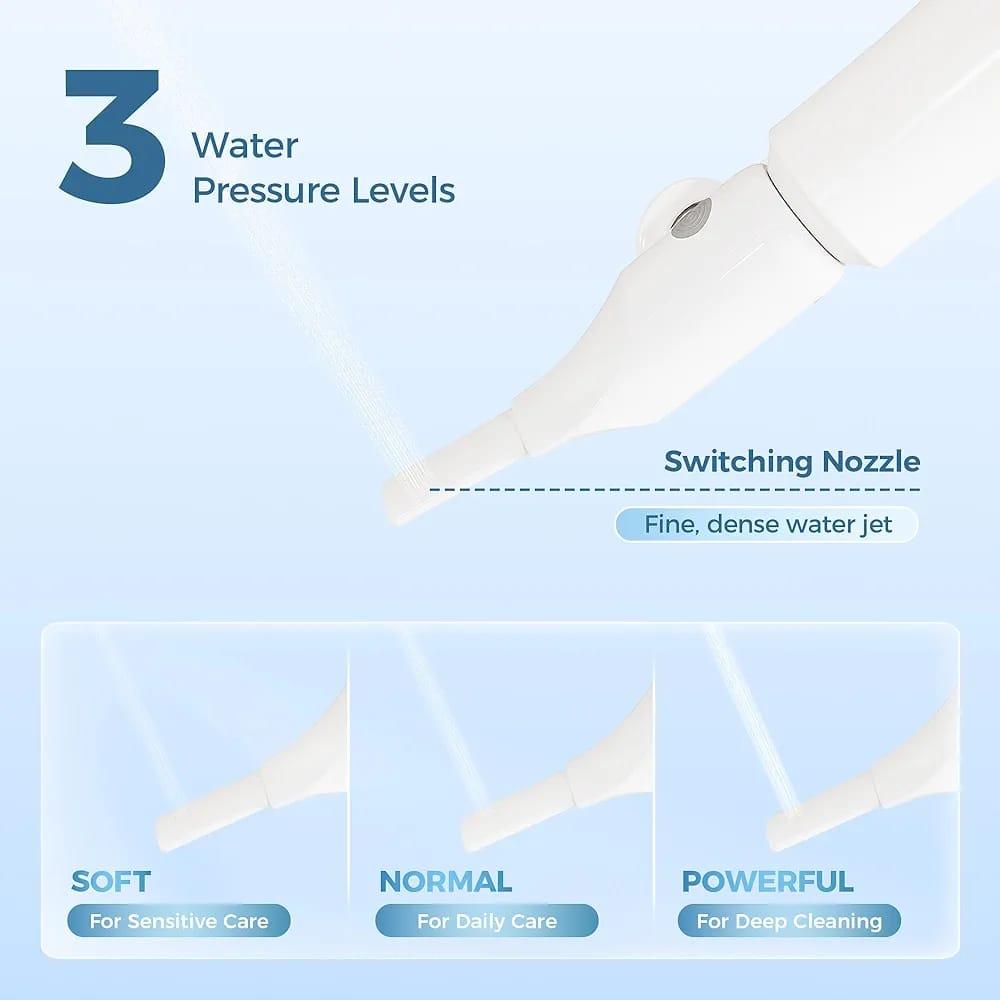 3 Water Pressure Levels

Switching Nozzle

Fine, dense water jet

SOFT
For Sensitive Care

NORMAL
For Daily Care

POWERFUL
For Deep Cleaning