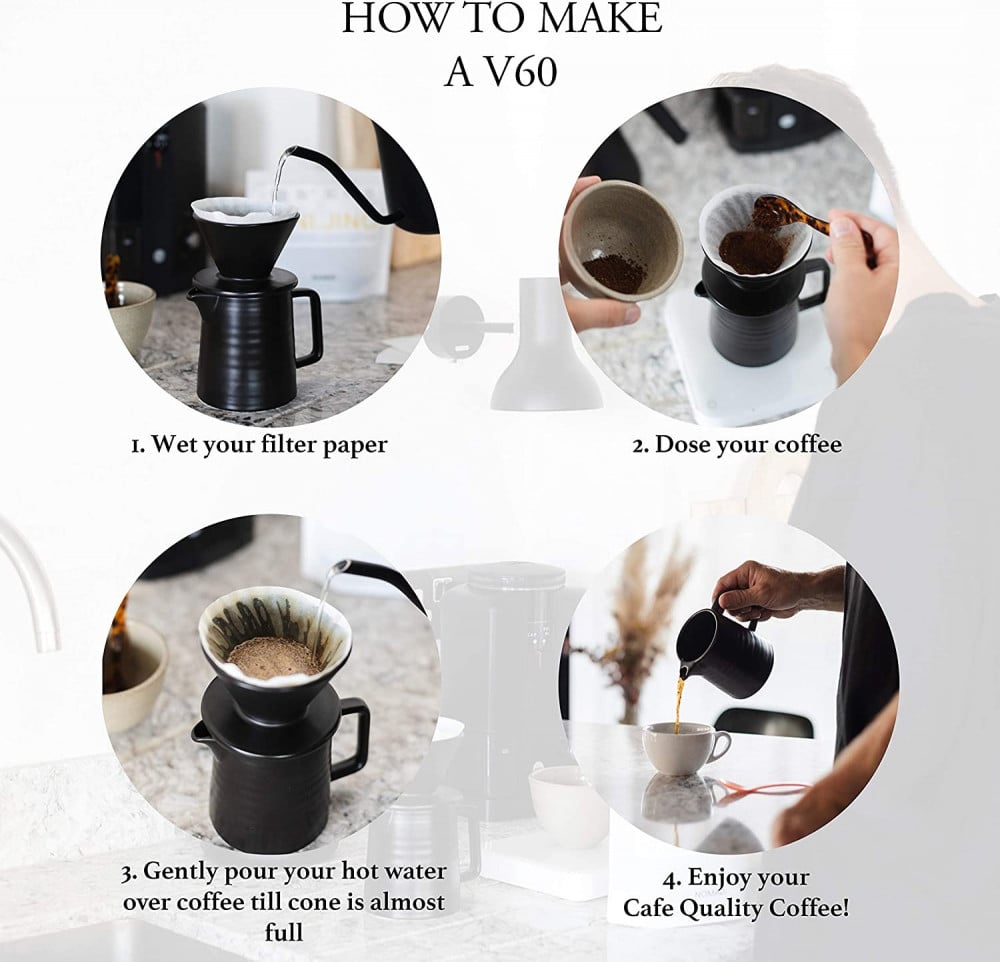 HOW TO MAKE
A V60

1. Wet your filter paper

2. Dose your coffee

3. Gently pour your hot water over coffee till cone is almost full

4. Enjoy your Cafe Quality Coffee!