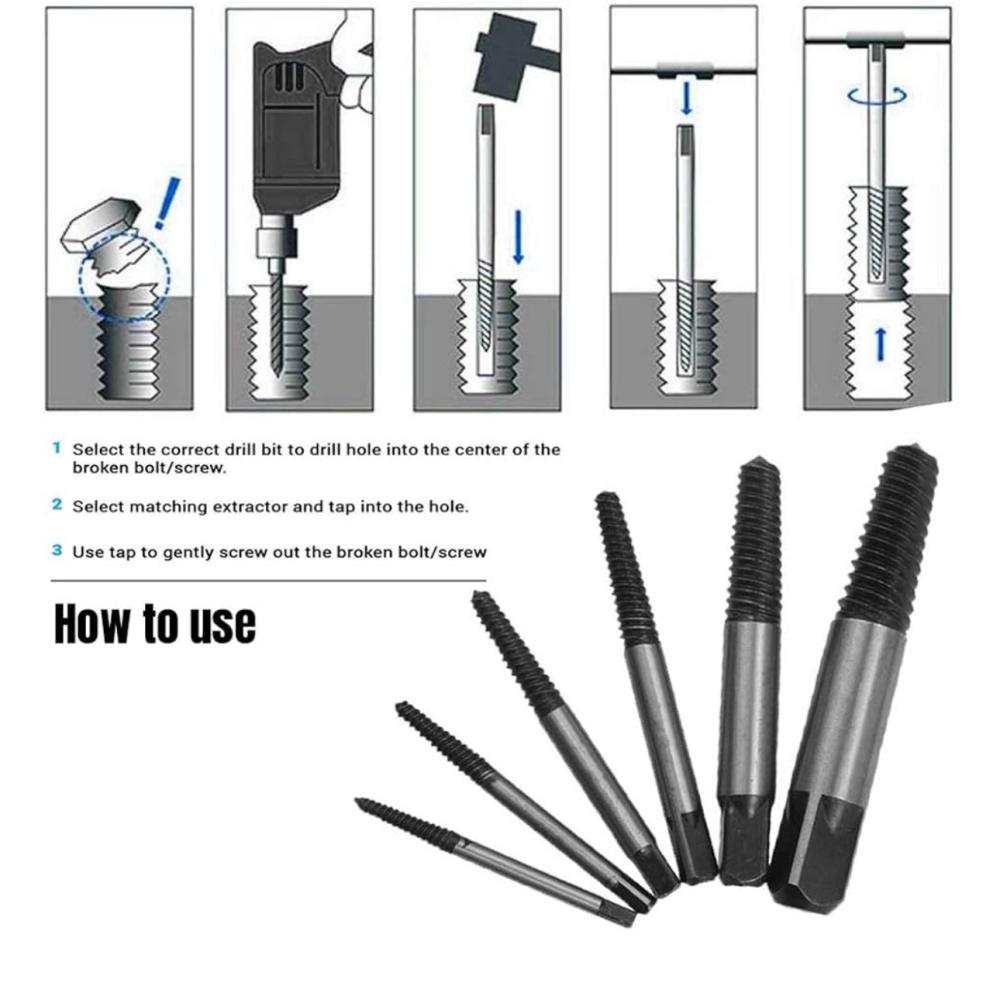 1 Select the correct drill bit to drill hole into the center of the broken bolt/screw.

2 Select matching extractor and tap into the hole.

3 Use tap to gently screw out the broken bolt/screw

How to use