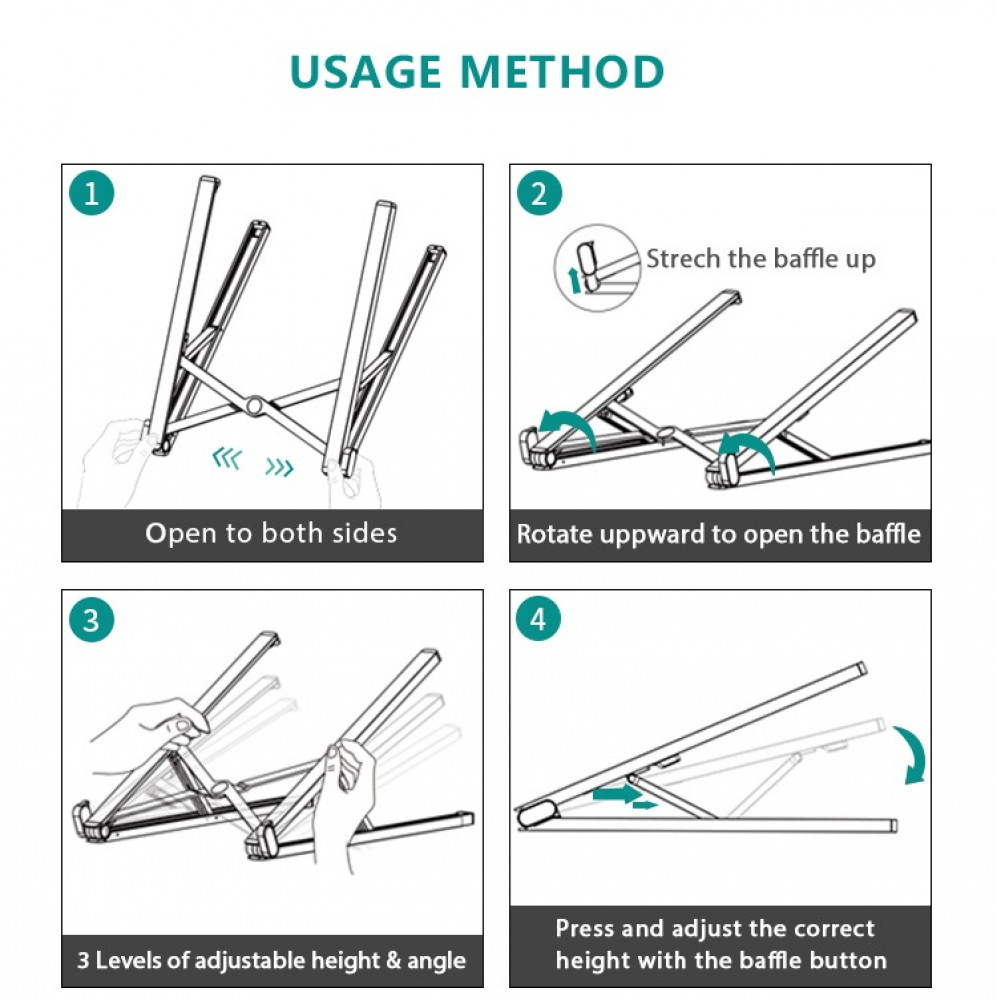 USAGE METHOD

1

Open to both sides

2

Strech the baffle up

Rotate uppward to open the baffle

3

3 Levels of adjustable height & angle

4

Press and adjust the correct height with the baffle button