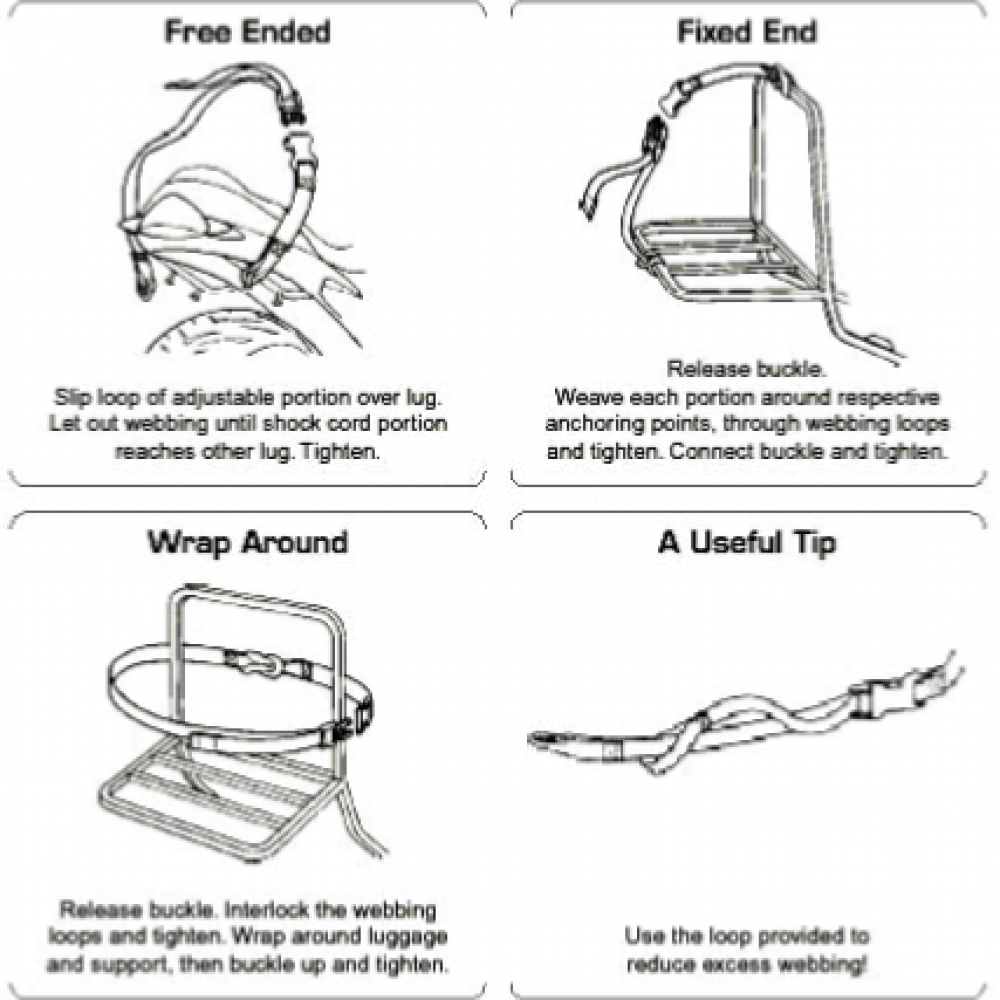 Free Ended

Slip loop of adjustable portion over lug. Let out webbing until shock cord portion reaches other lug. Tighten.

Fixed End

Release buckle. Weave each portion around respective anchoring points, through webbing loops and tighten. Connect buckle and tighten.

Wrap Around

Release buckle. Interlock the webbing loops and tighten. Wrap around luggage and support, then buckle up and tighten.

A Useful Tip

Use the loop provided to reduce excess webbing!