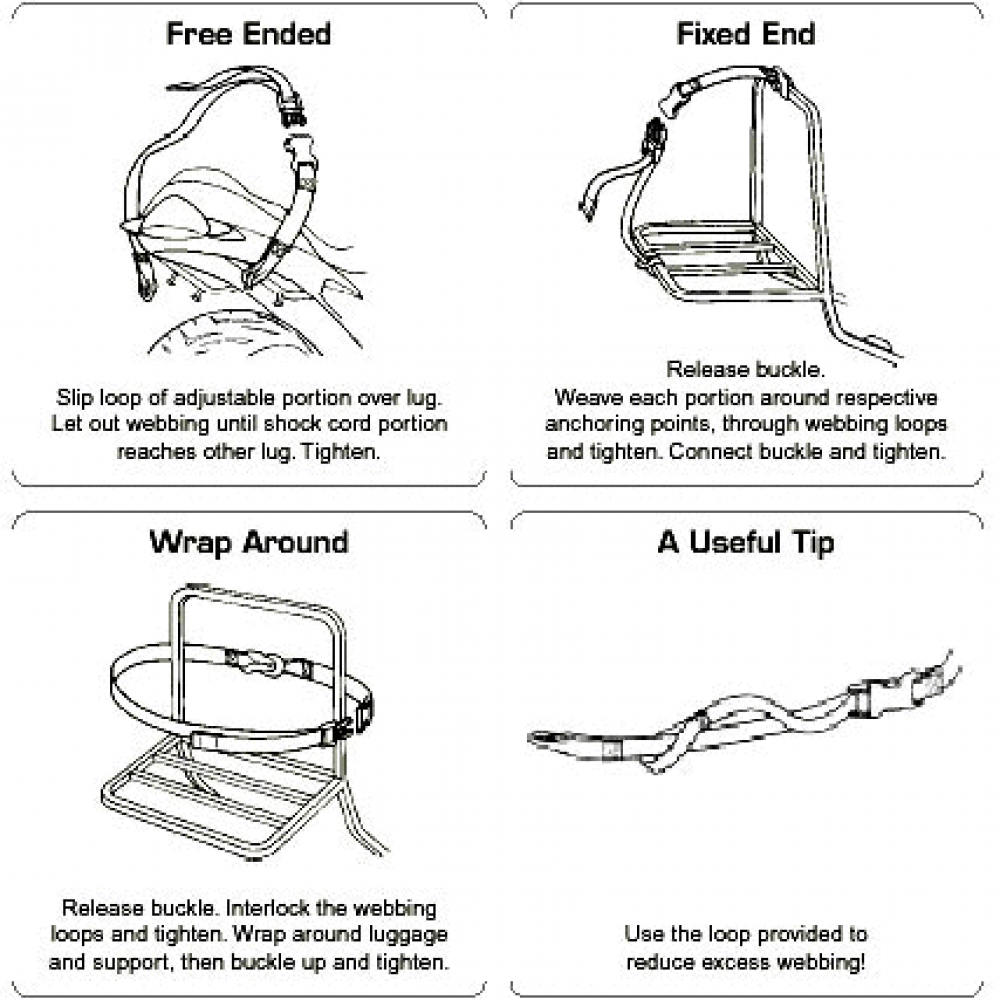 Free Ended

Slip loop of adjustable portion over lug. Let out webbing until shock cord portion reaches other lug. Tighten.

Fixed End

Release buckle. Weave each portion around respective anchoring points, through webbing loops and tighten. Connect buckle and tighten.

Wrap Around

Release buckle. Interlock the webbing loops and tighten. Wrap around luggage and support, then buckle up and tighten.

A Useful Tip

Use the loop provided to reduce excess webbing!