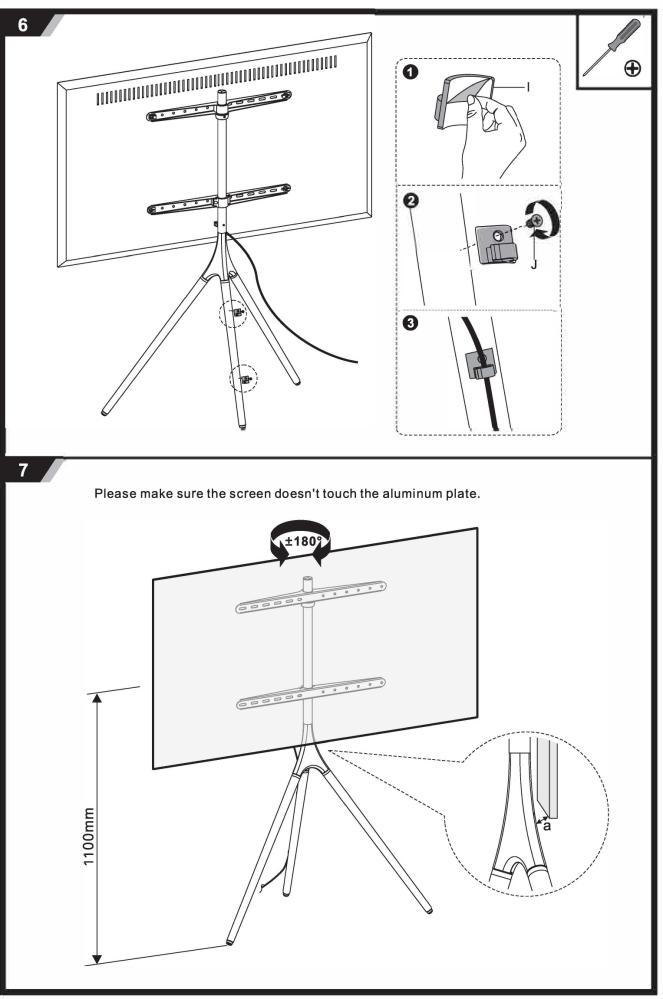 6

1

I

2

J

3

7

Please make sure the screen doesn't touch the aluminum plate.

±180°

1100mm

a