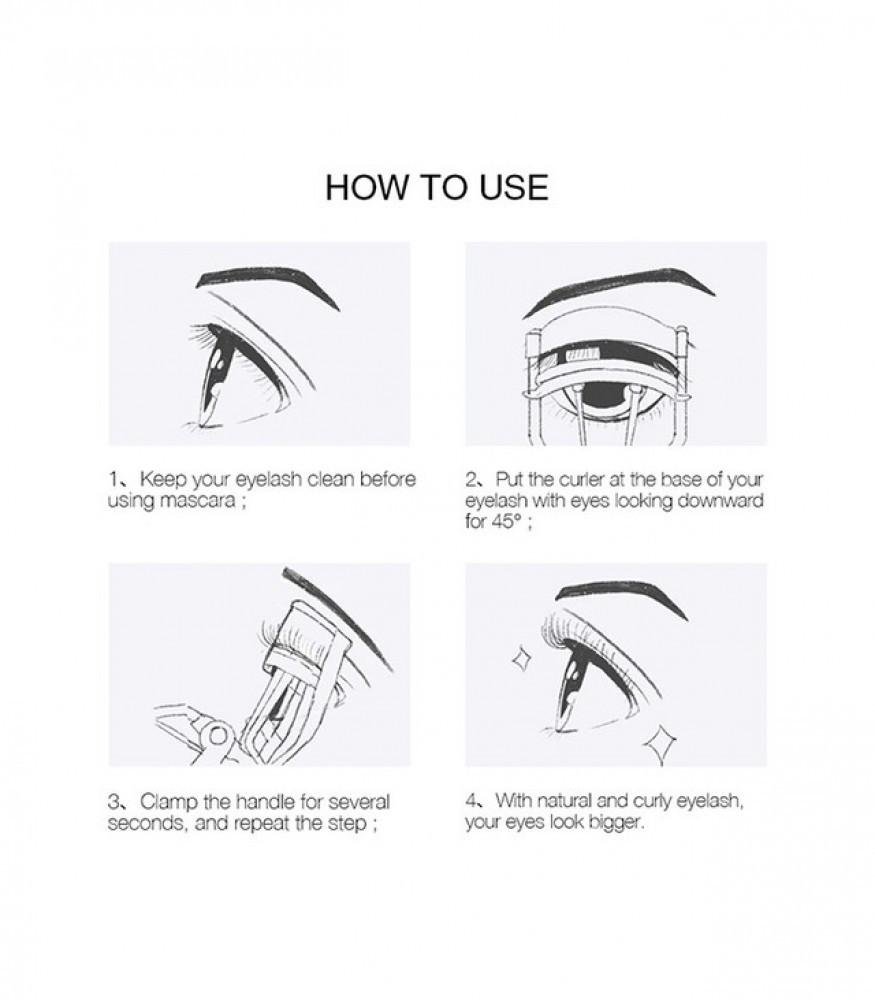 HOW TO USE

1、Keep your eyelash clean before using mascara ;

2、Put the curler at the base of your eyelash with eyes looking downward for 45° ;

3、Clamp the handle for several seconds, and repeat the step ;

4、With natural and curly eyelash, your eyes look bigger.