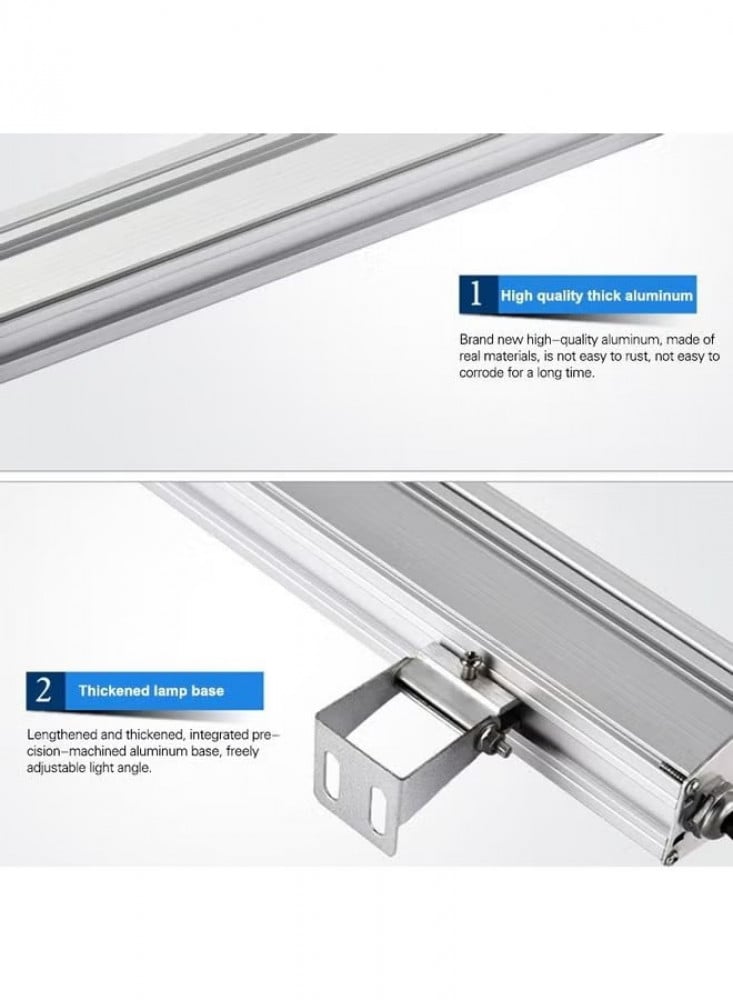 1 High quality thick aluminum

Brand new high-quality aluminum, made of real materials, is not easy to rust, not easy to corrode for a long time.

2 Thickened lamp base

Lengthened and thickened, integrated precision-machined aluminum base, freely adjustable light angle.