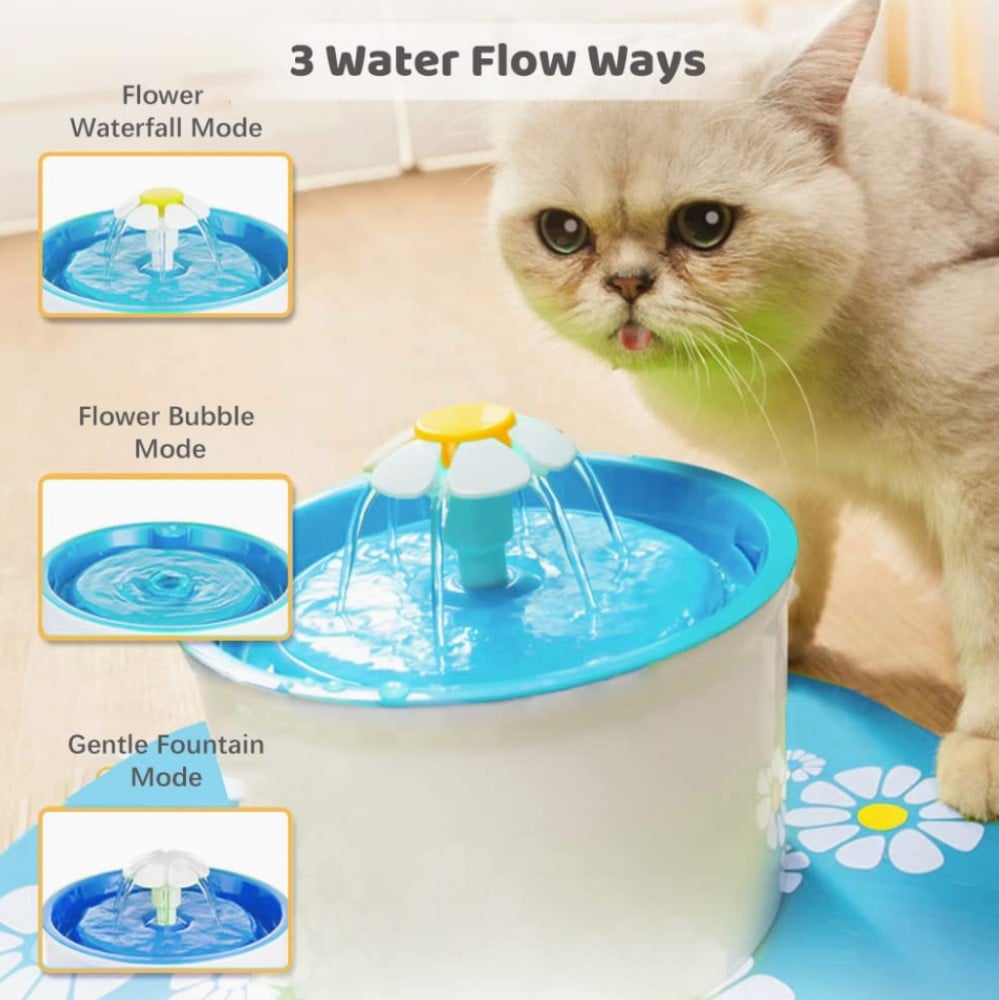 3 Water Flow Ways

Flower Waterfall Mode

Flower Bubble Mode

Gentle Fountain Mode