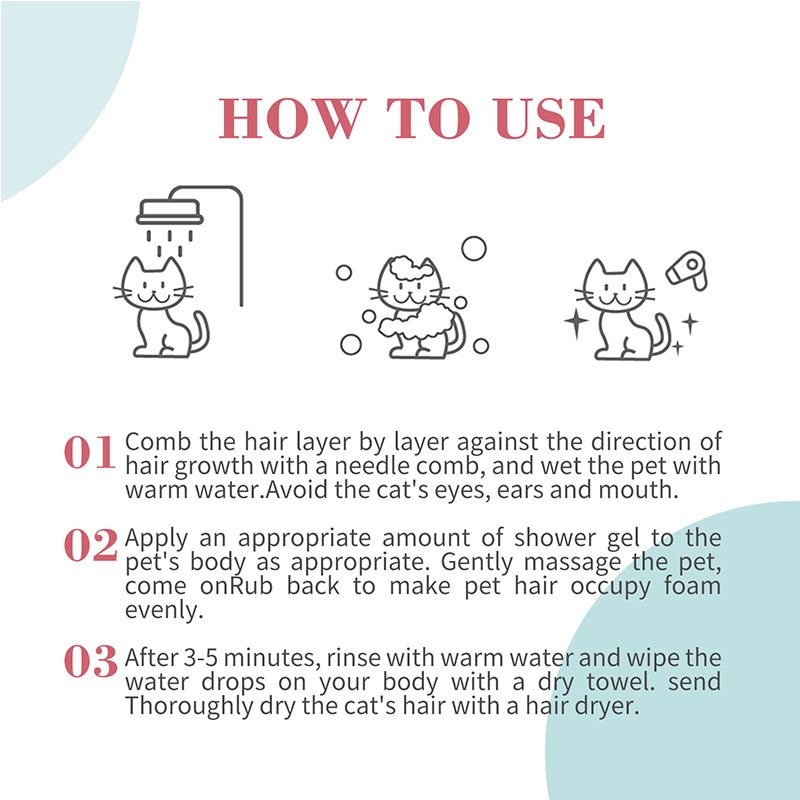 HOW TO USE

01 Comb the hair layer by layer against the direction of hair growth with a needle comb, and wet the pet with warm water.Avoid the cat's eyes, ears and mouth.

02 Apply an appropriate amount of shower gel to the pet's body as appropriate. Gently massage the pet, come onRub back to make pet hair occupy foam evenly.

03 After 3-5 minutes, rinse with warm water and wipe the water drops on your body with a dry towel. send Thoroughly dry the cat's hair with a hair dryer.