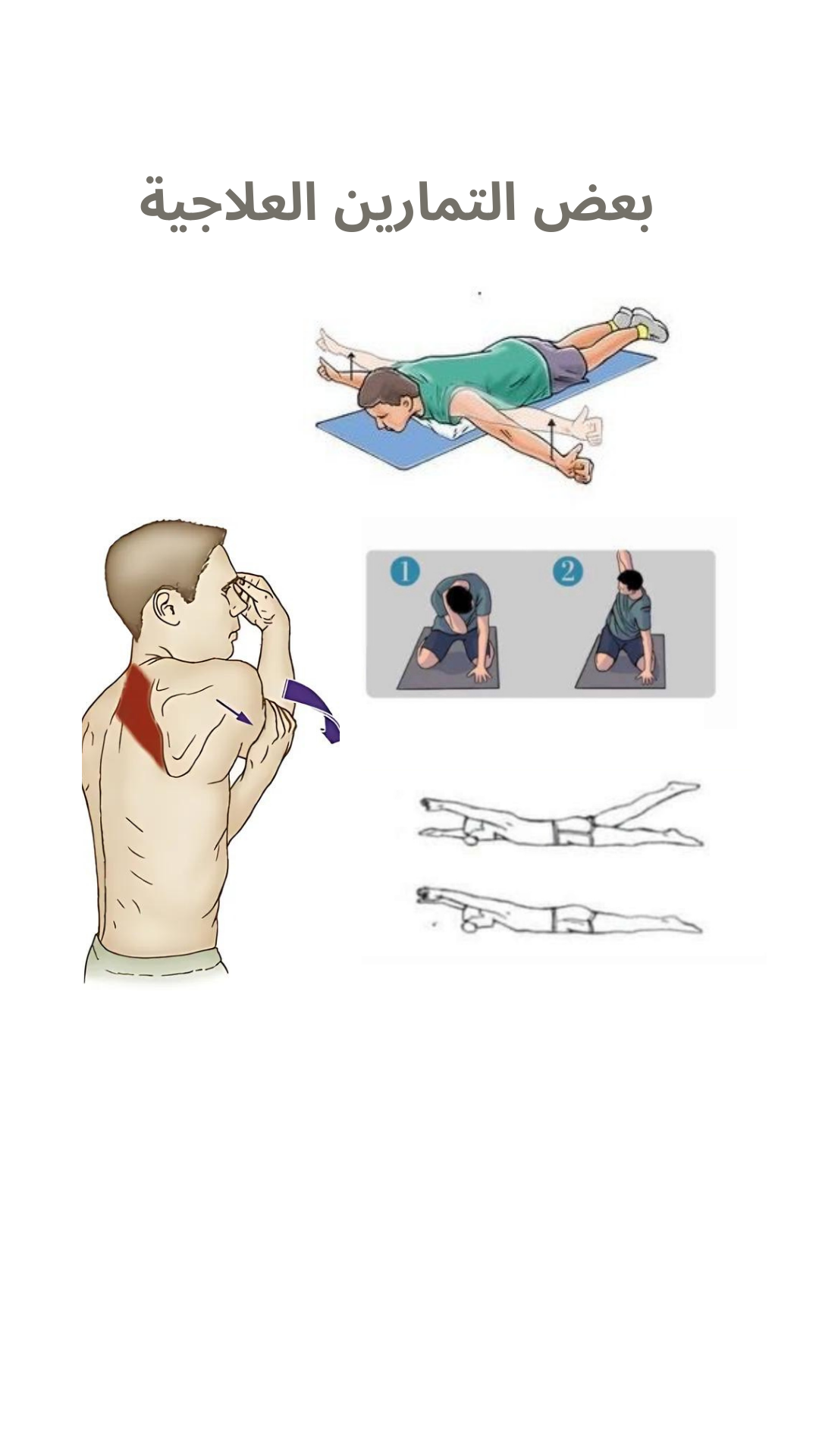 بعض التمارين العلاجية

1

2