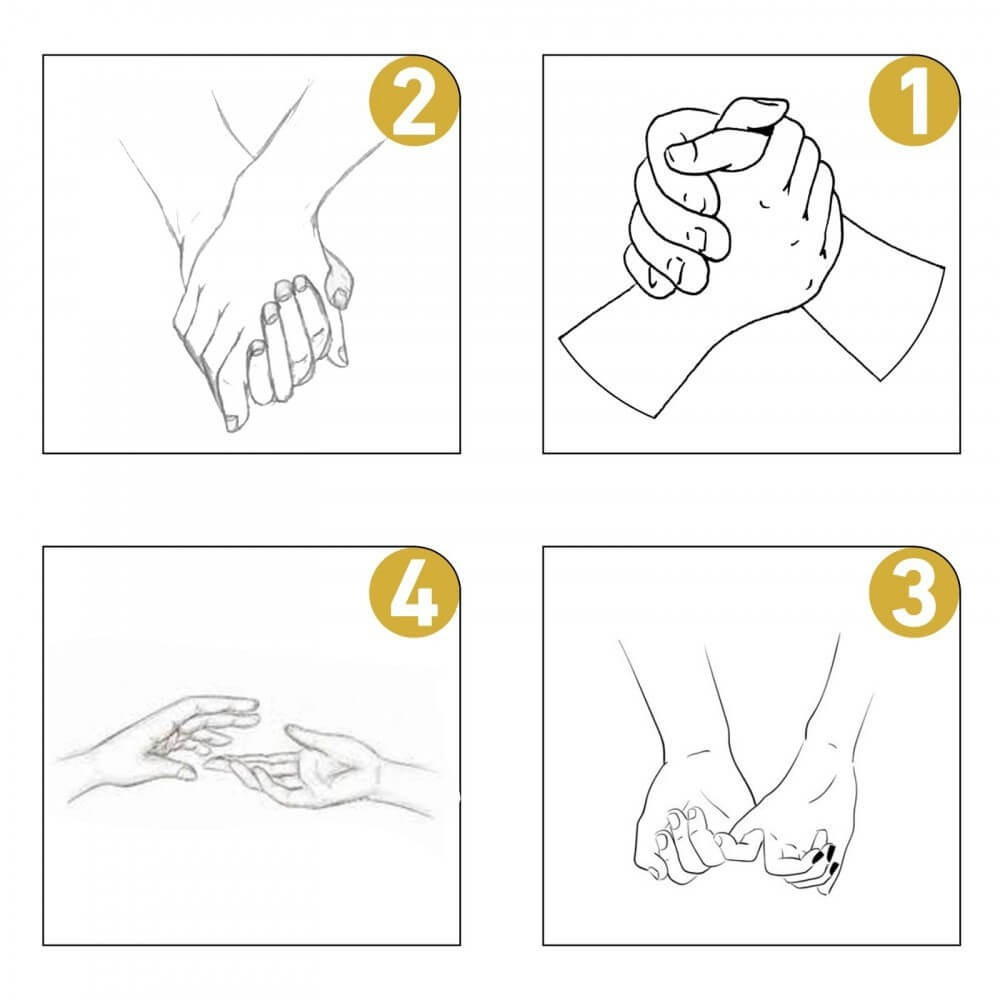 2

1

4

3