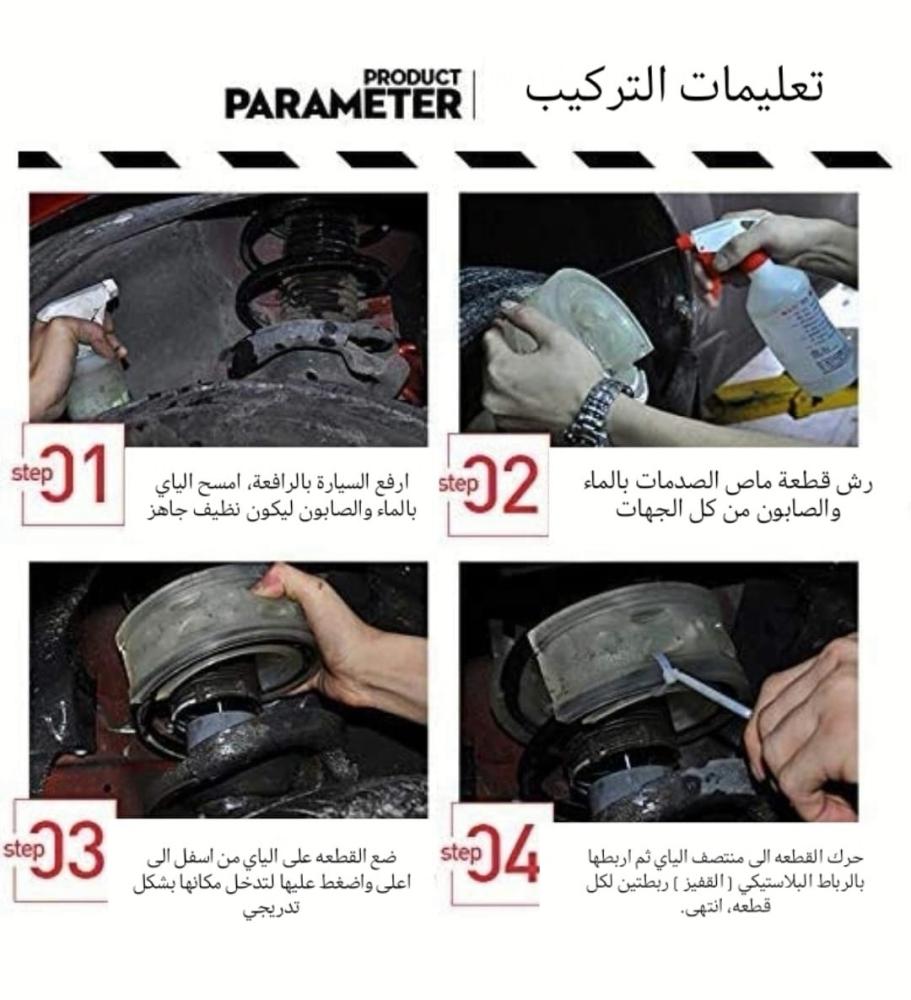 PRODUCT
PARAMETER

تعليمات التركيب

step 01
ارفع السيارة بالرافعة، امسح الياي بالماء والصابون ليكون نظيف جاهز

step 02
رش قطعة ماص الصدمات بالماء والصابون من كل الجهات

step 03
ضع القطعه على الياي من اسفل الى اعلى واضغط عليها لتدخل مكانها بشكل تدريجي

step 04
حرك القطعه الى منتصف الياي ثم اربطها بالرباط البلاستيكي ( القفيز ) ربطتين لكل قطعه، انتهى.