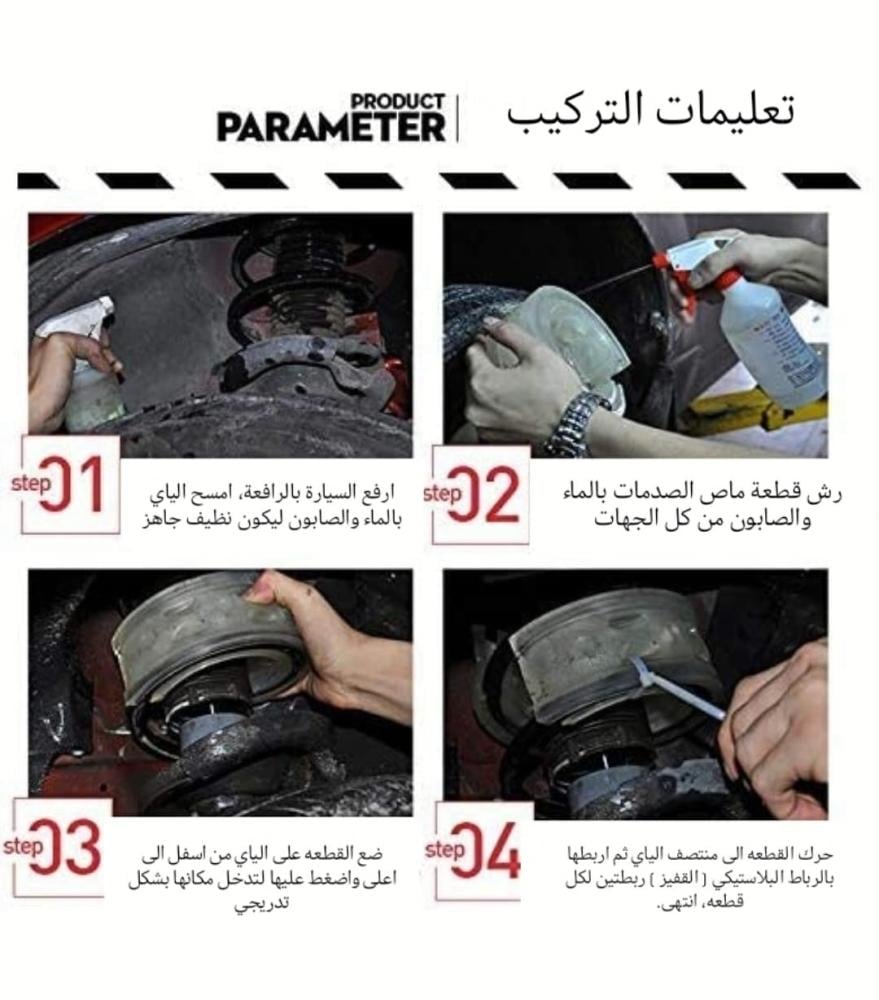 PRODUCT
PARAMETER

تعليمات التركيب

step 01
ارفع السيارة بالرافعة، امسح الياي بالماء والصابون ليكون نظيف جاهز

step 02
رش قطعة ماص الصدمات بالماء والصابون من كل الجهات

step 03
ضع القطعه على الياي من اسفل الى اعلى واضغط عليها لتدخل مكانها بشكل تدريجي

step 04
حرك القطعه الى منتصف الياي ثم اربطها بالرباط البلاستيكي ( القفيز ) ربطتين لكل قطعه، انتهى.