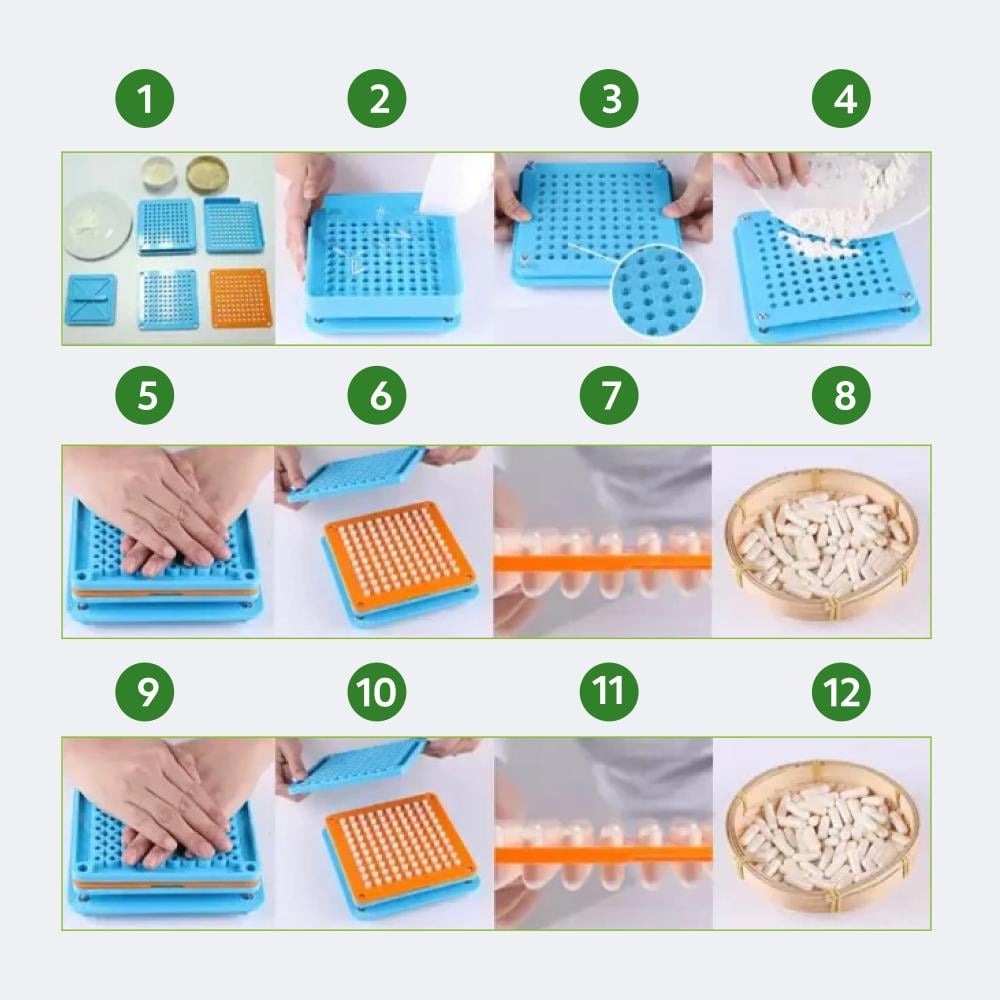 1
2
3
4
5
6
7
8
9
10
11
12