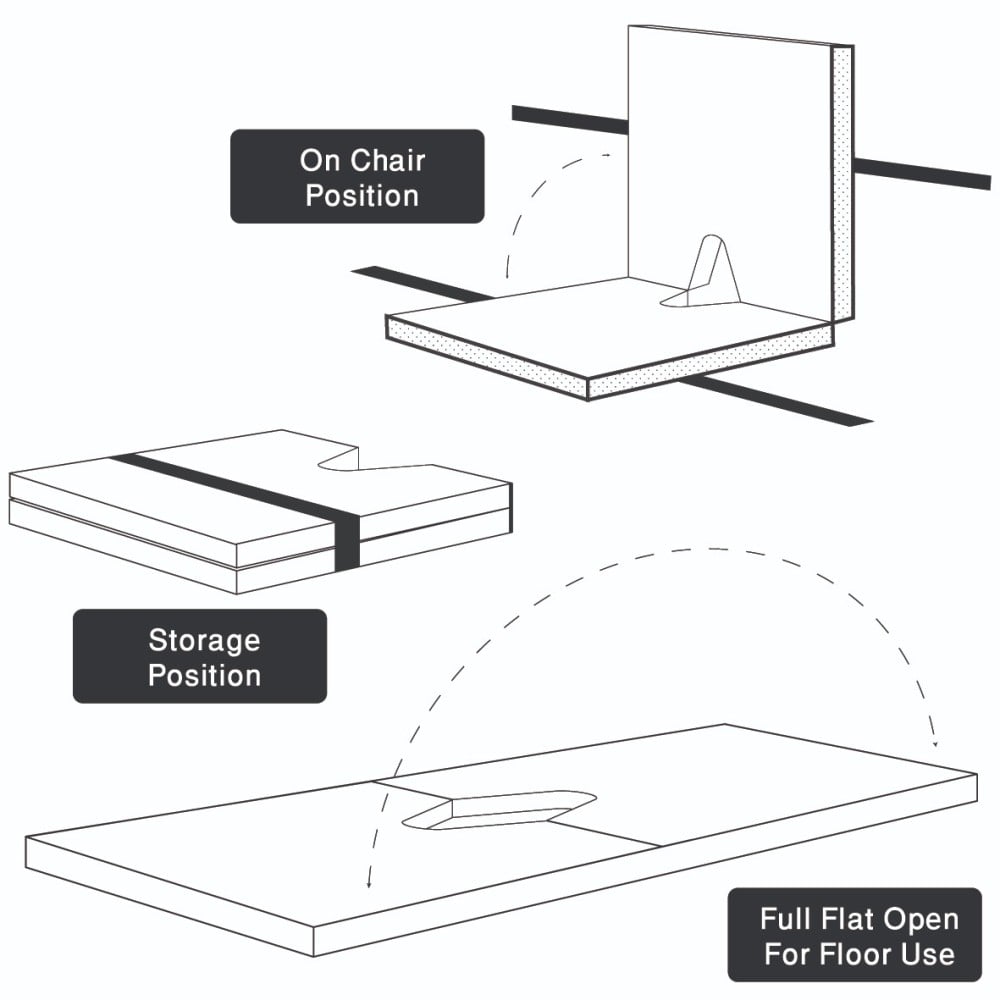 On Chair Position

Storage Position

Full Flat Open For Floor Use