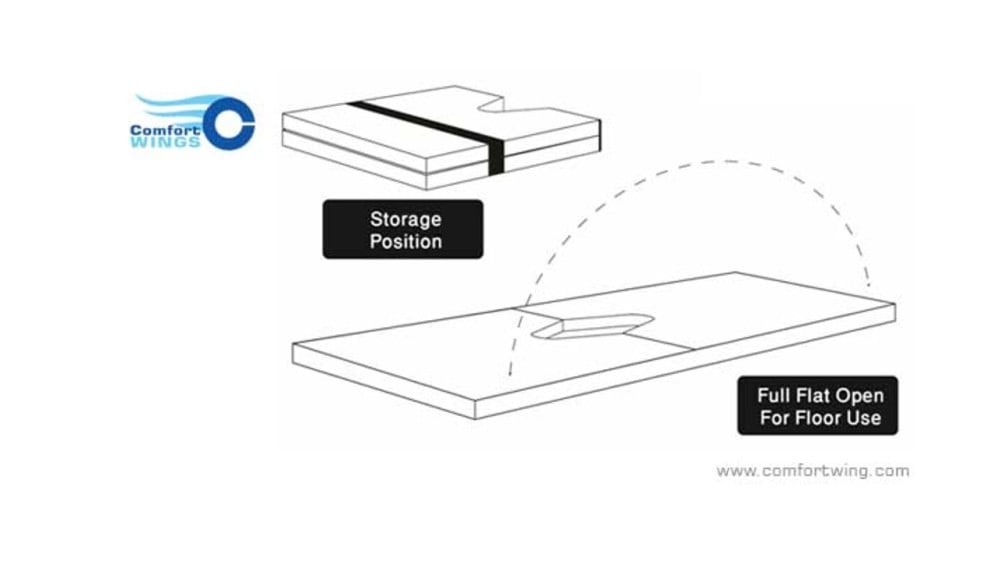 Comfort WINGS

Storage Position

Full Flat Open For Floor Use

www.comfortwing.com