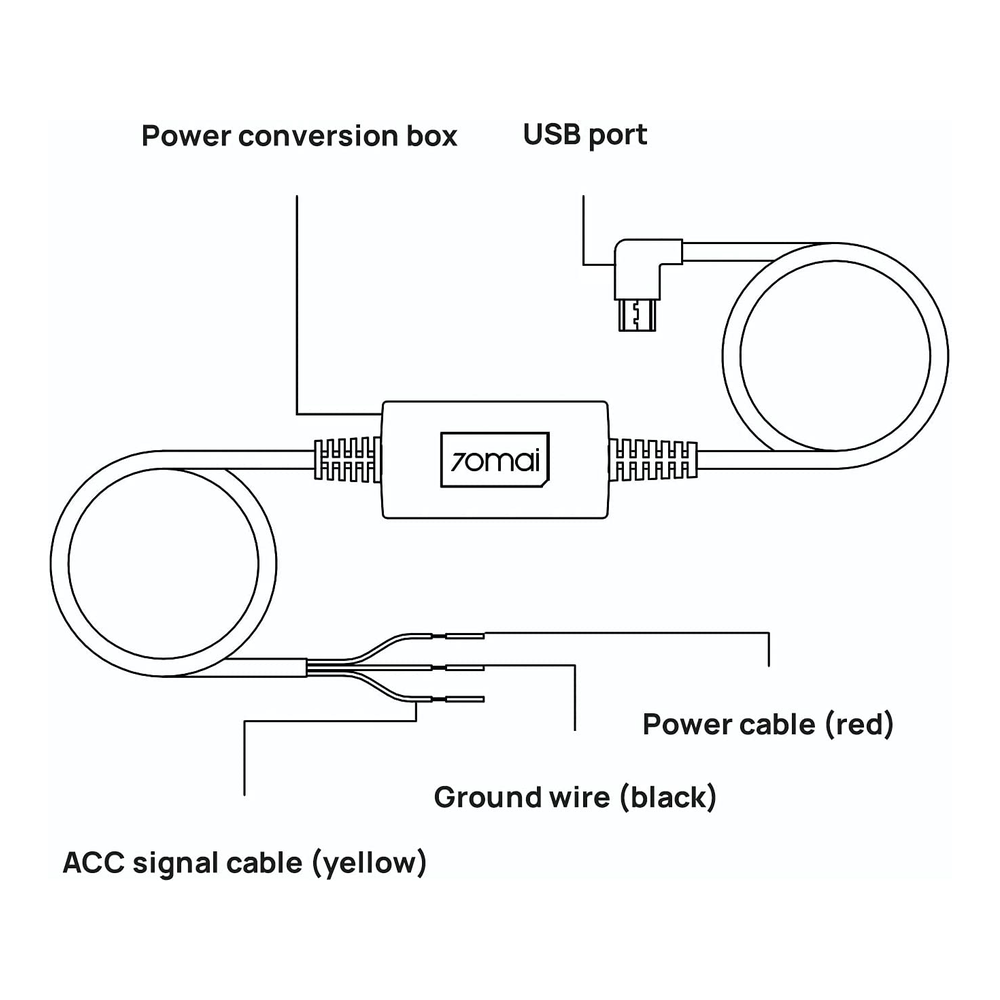 Power conversion box

USB port

70mai

Power cable (red)

Ground wire (black)

ACC signal cable (yellow)