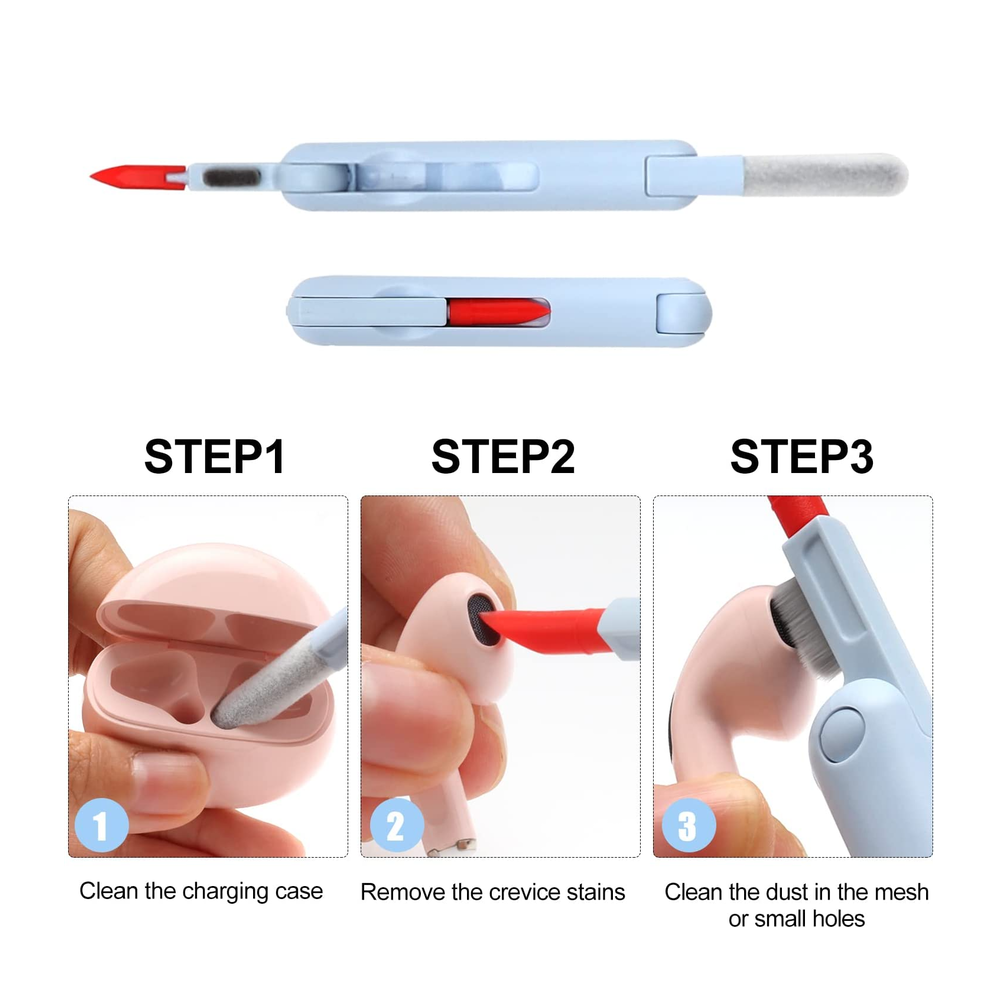 STEP1

1

Clean the charging case

STEP2

2

Remove the crevice stains

STEP3

3

Clean the dust in the mesh or small holes