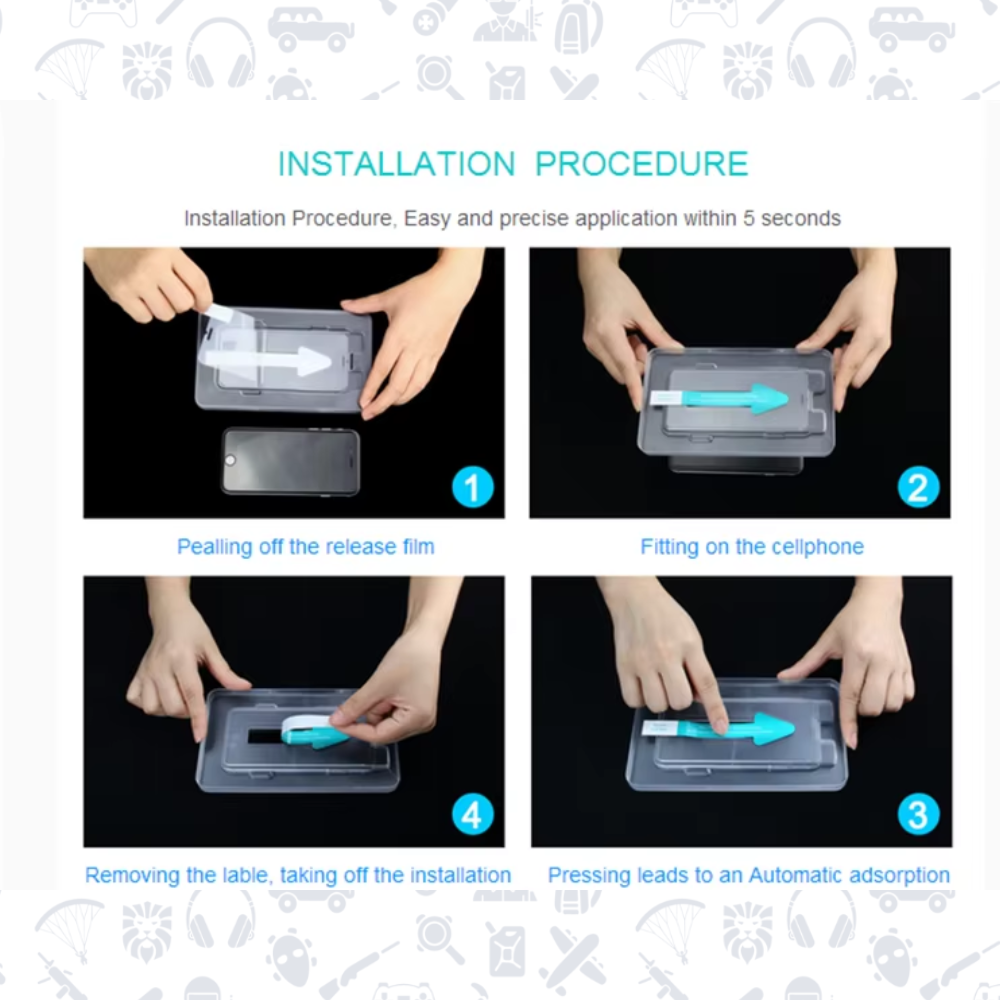 INSTALLATION PROCEDURE

Installation Procedure, Easy and precise application within 5 seconds

1

Pealling off the release film

2

Fitting on the cellphone

4

Removing the lable, taking off the installation

3

Pressing leads to an Automatic adsorption