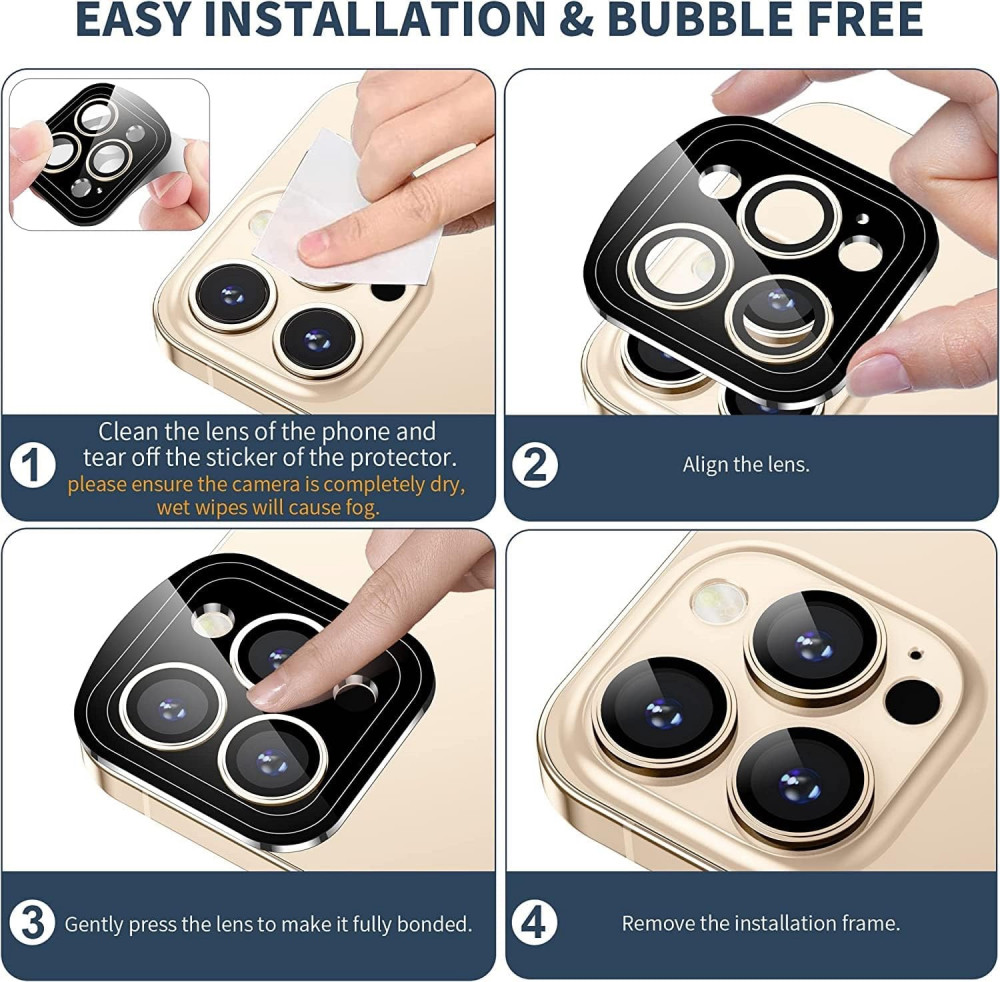 EASY INSTALLATION & BUBBLE FREE

1 Clean the lens of the phone and tear off the sticker of the protector. please ensure the camera is completely dry, wet wipes will cause fog.

2 Align the lens.

3 Gently press the lens to make it fully bonded.

4 Remove the installation frame.