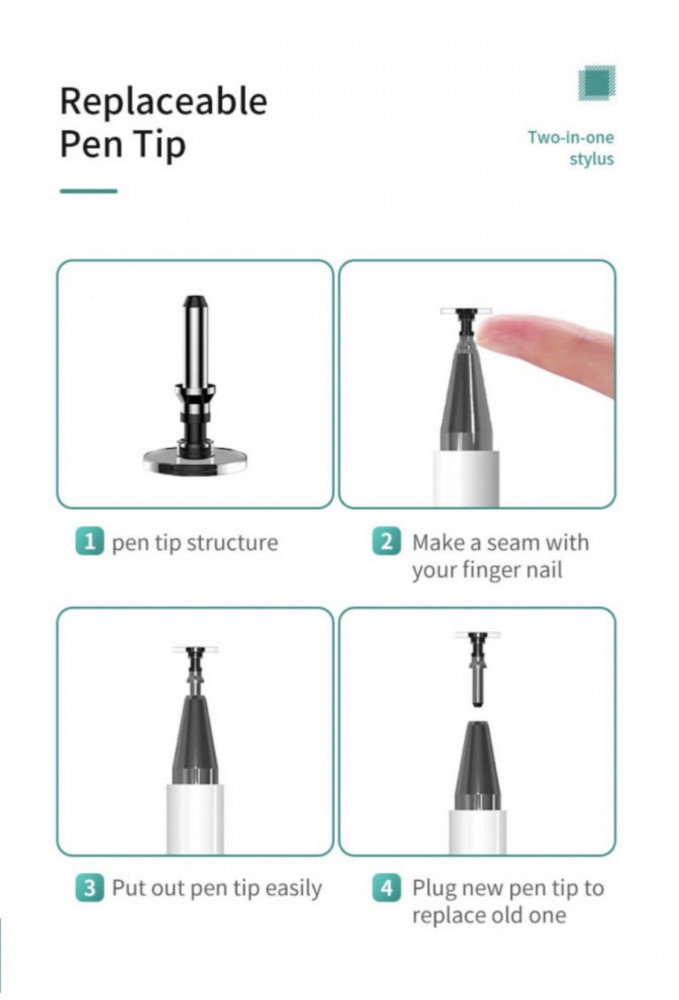 Replaceable Pen Tip

Two-in-one stylus

1 pen tip structure

2 Make a seam with your finger nail

3 Put out pen tip easily

4 Plug new pen tip to replace old one