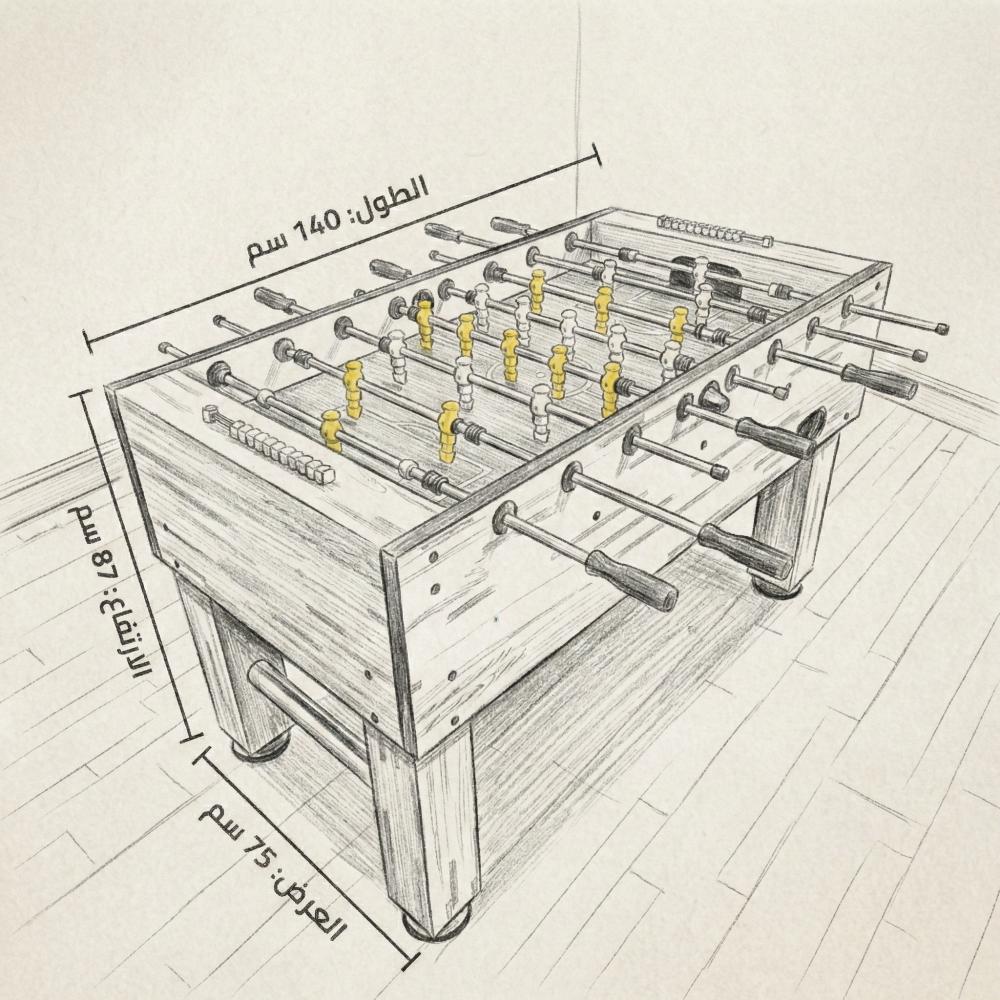 الطول: 140 سم

الارتفاع: 87 سم

العرض: 75 سم