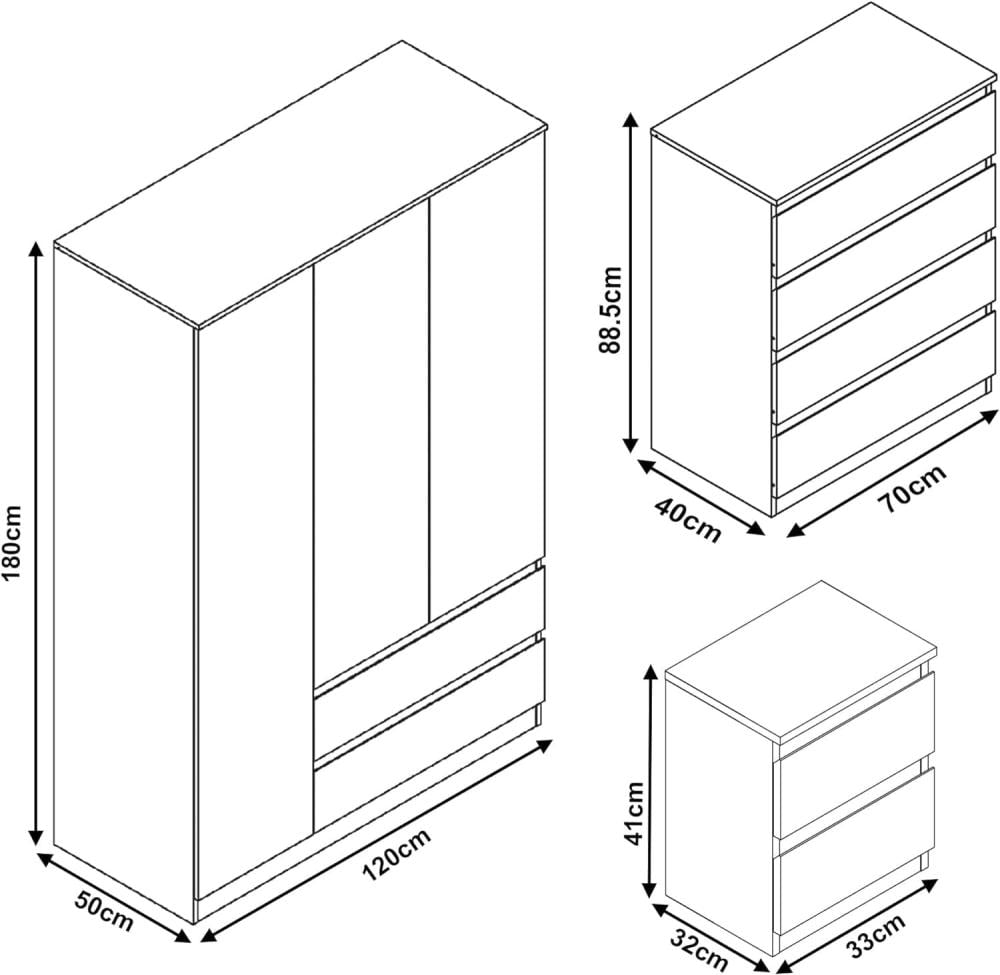 180cm

50cm

120cm

88.5cm

40cm

70cm

41cm

32cm

33cm