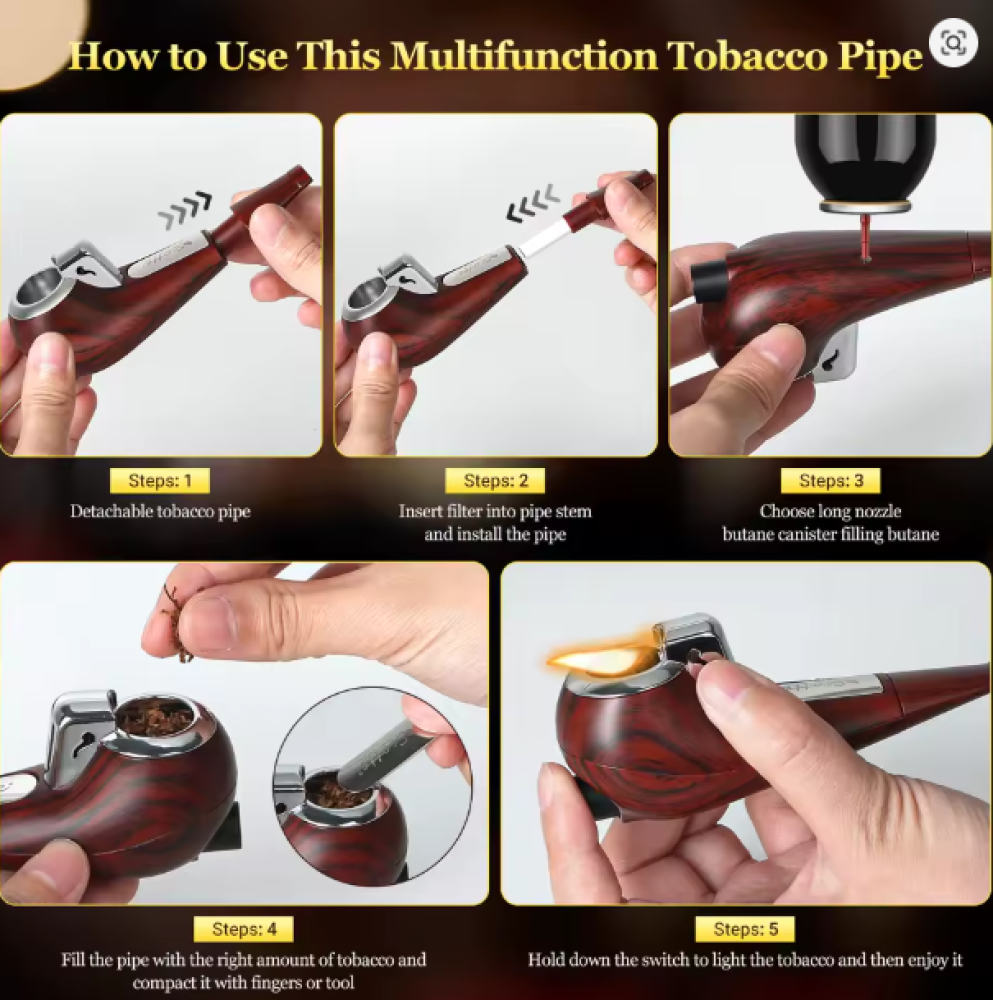 How to Use This Multifunction Tobacco Pipe

Steps: 1

Detachable tobacco pipe

Steps: 2

Insert filter into pipe stem and install the pipe

Steps: 3

Choose long nozzle butane canister filling butane

Steps: 4

Fill the pipe with the right amount of tobacco and compact it with fingers or tool

Steps: 5

Hold down the switch to light the tobacco and then enjoy it