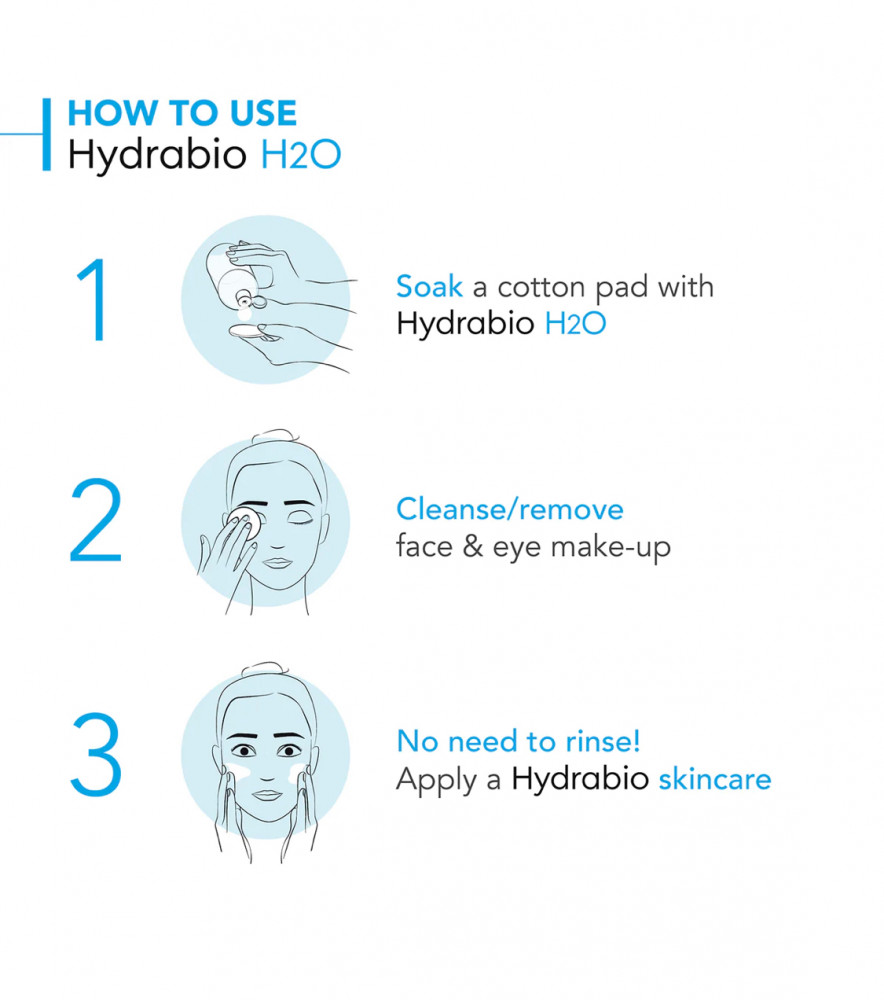 HOW TO USE
Hydrabio H2O

1

Soak a cotton pad with Hydrabio H2O

2

Cleanse/remove face & eye make-up

3

No need to rinse!
Apply a Hydrabio skincare