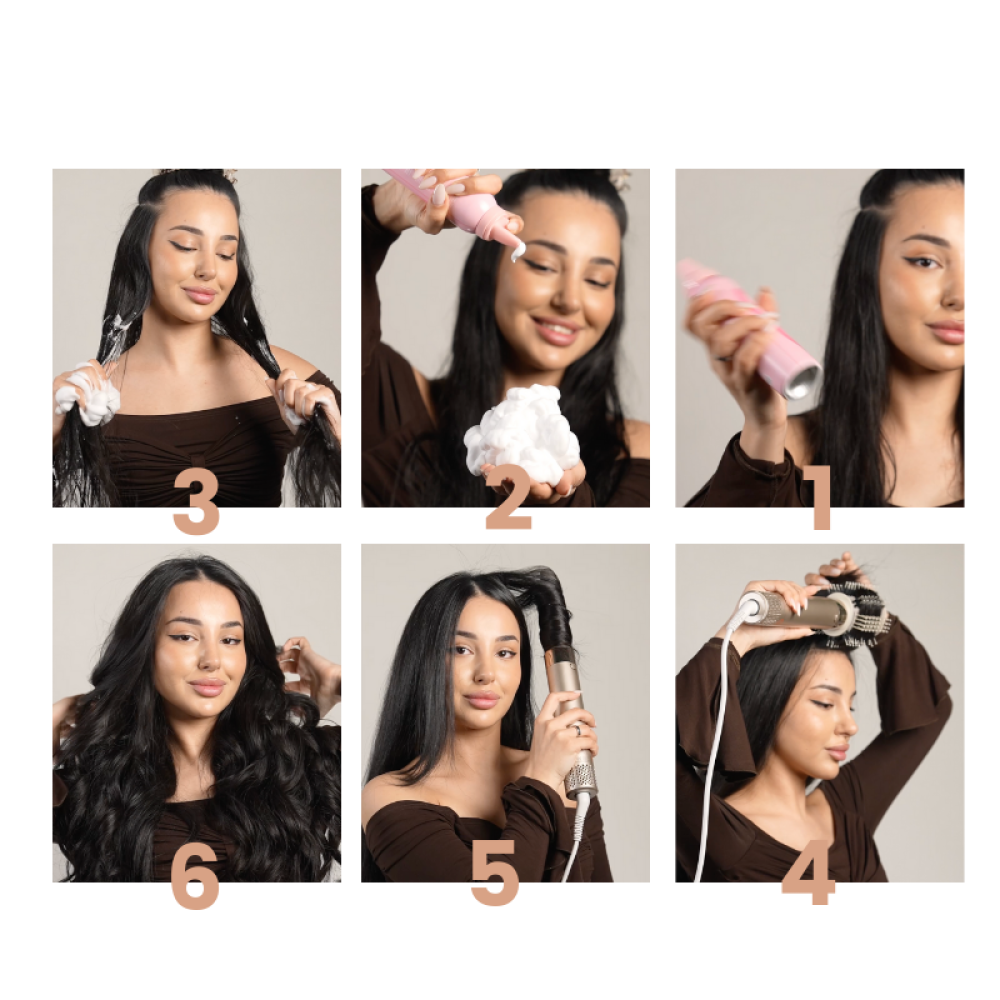 3

2

1

6

5

4