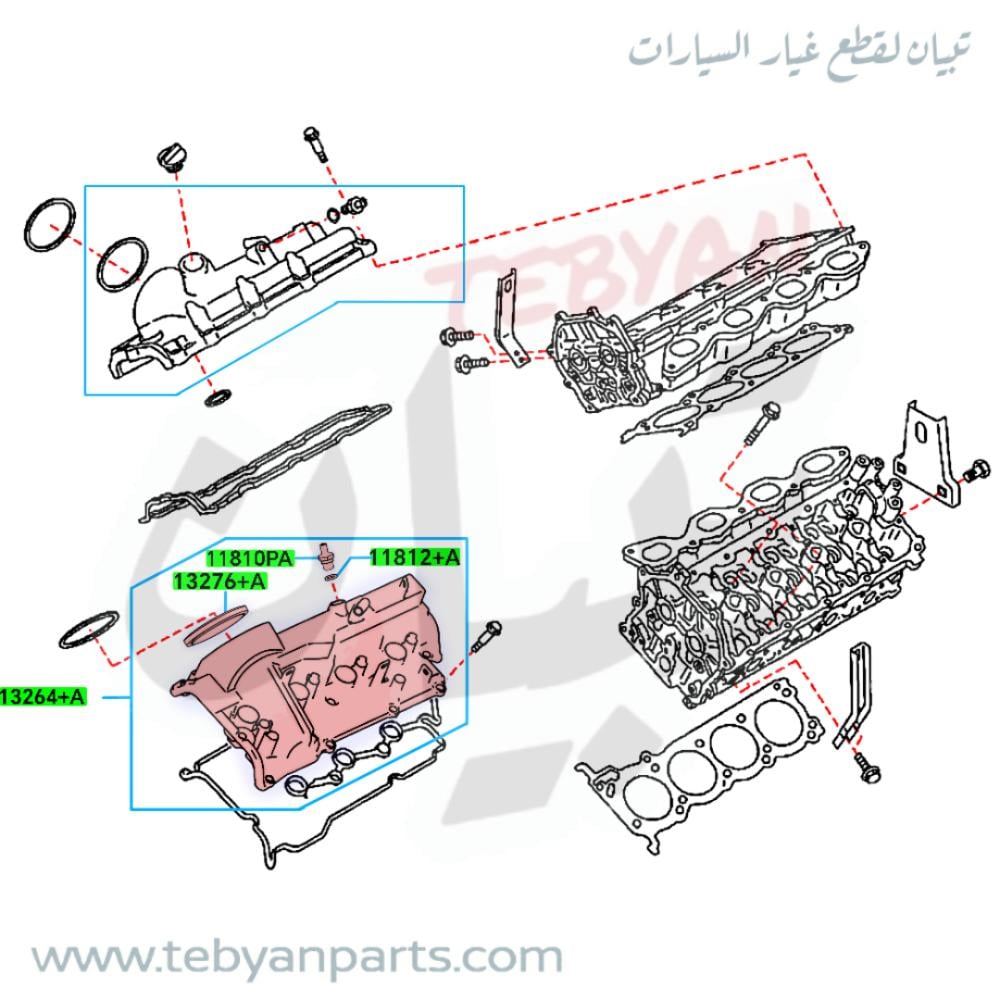 تبيان لقطع غيار السيارات

TEBYAN

11810PA
11812+A
13276+A
13264+A

www.tebyanparts.com