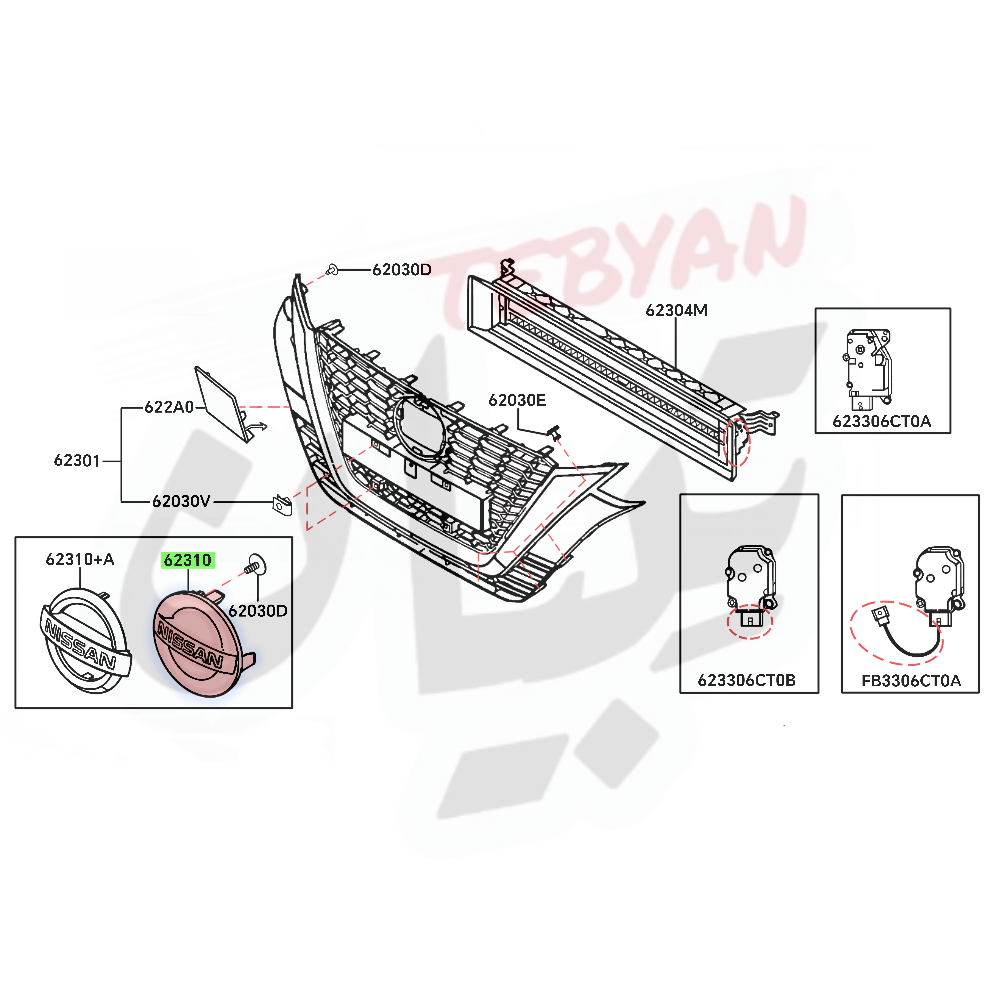 TEBYAN

62030D

62304M

622A0

62030E

62301

62030V

623306CT0A

62310+A

62310

62030D

NISSAN

NISSAN

623306CT0B

FB3306CT0A