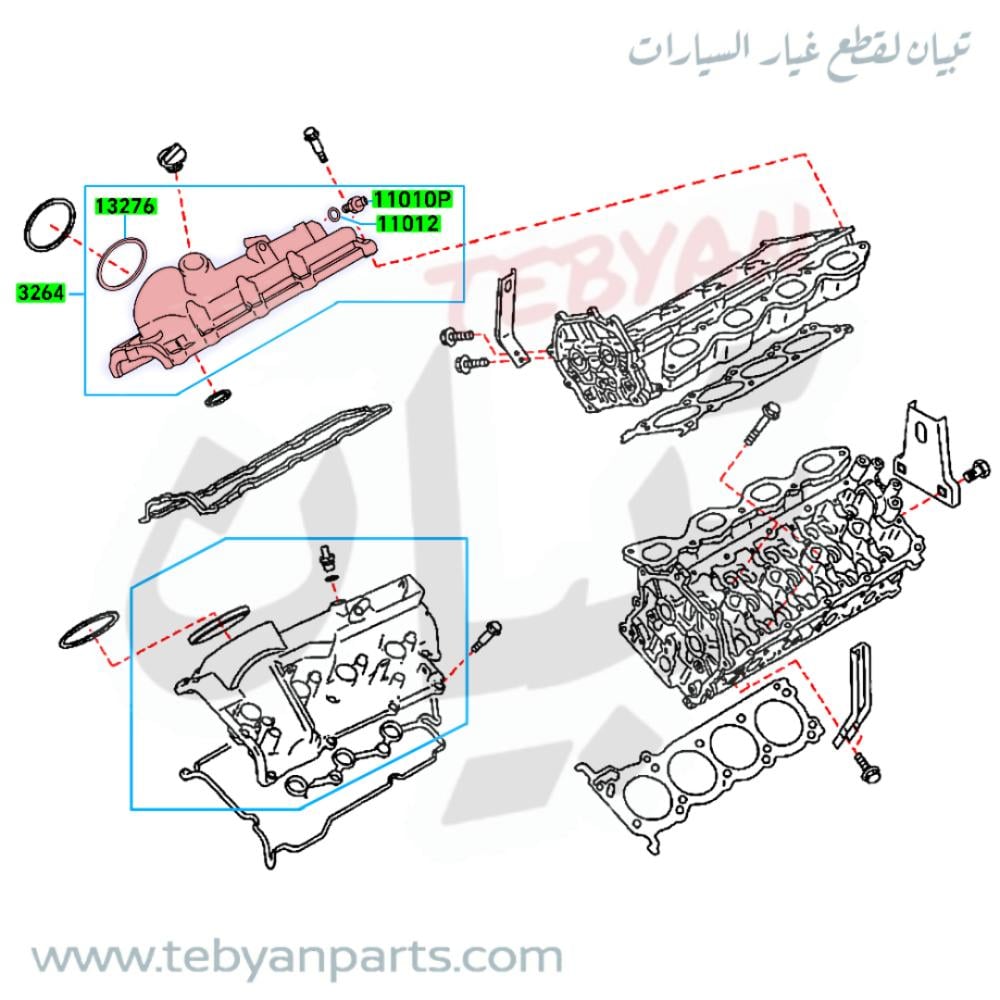 تبيان لقطع غيار السيارات

13276

11010P

11012

3264

TEBYAN

www.tebyanparts.com