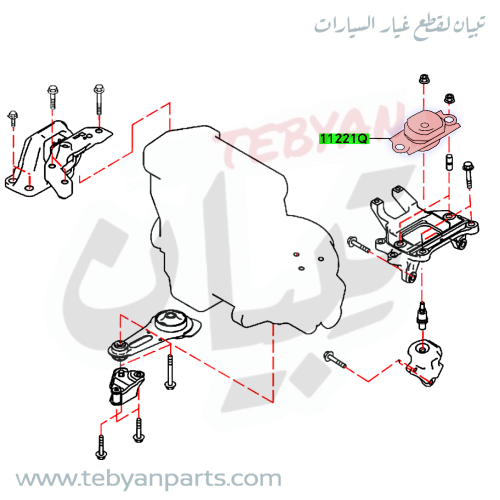 تبيان لقطع غيار السيارات

TEBYAN

11221Q

تبيان

www.tebyanparts.com