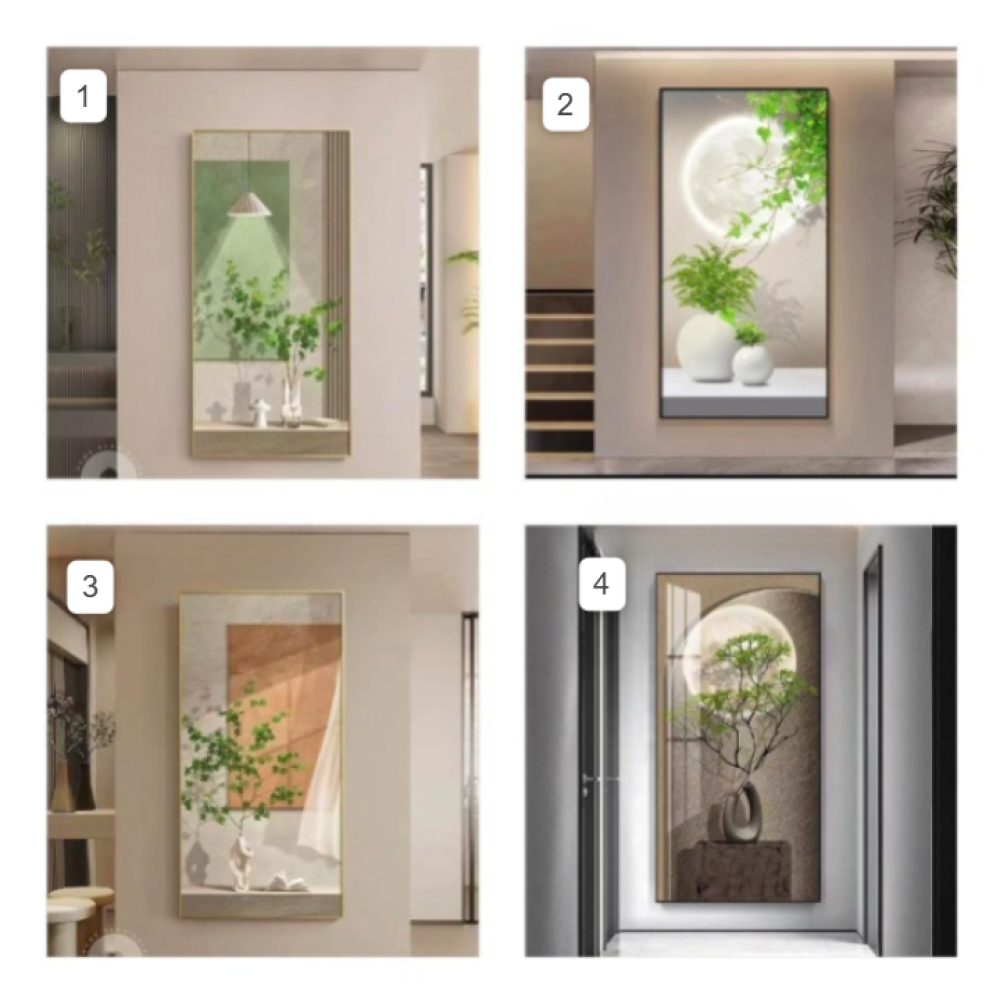 1

2

3

4