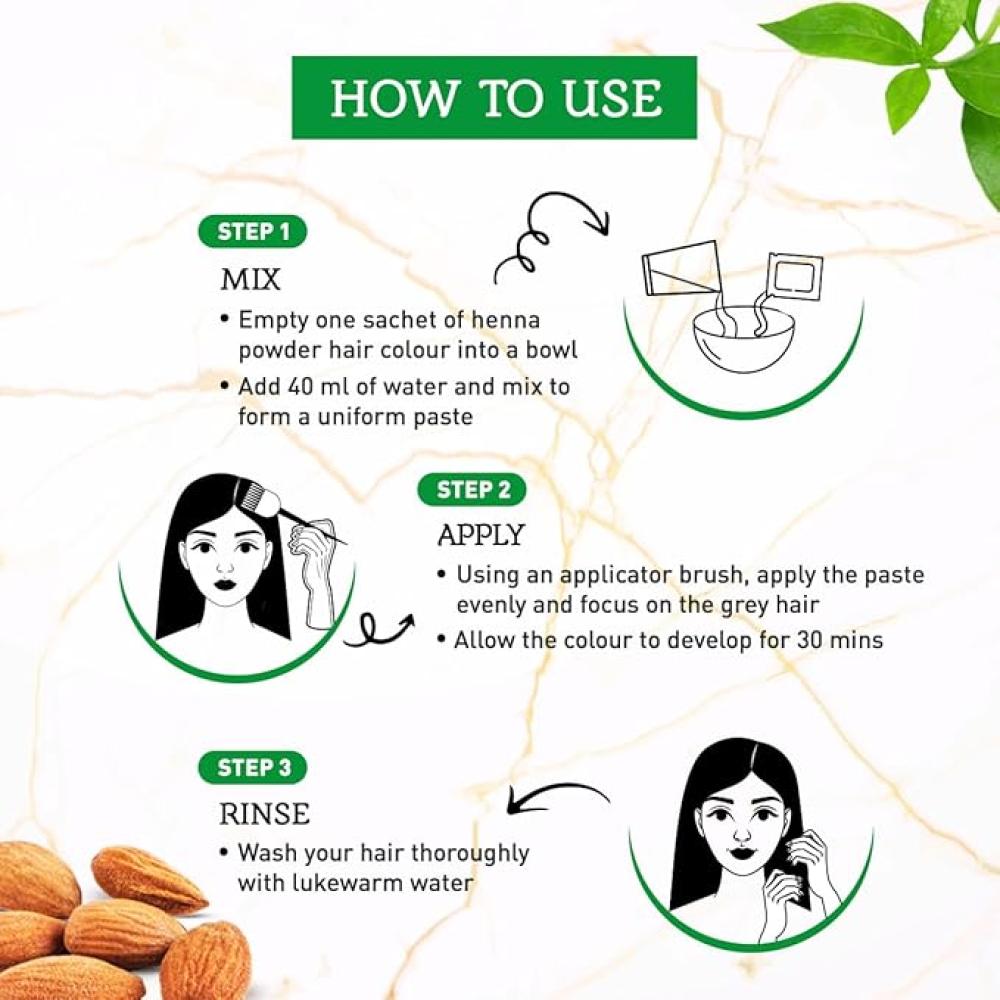 HOW TO USE

STEP 1

MIX

• Empty one sachet of henna powder hair colour into a bowl

• Add 40 ml of water and mix to form a uniform paste

STEP 2

APPLY

• Using an applicator brush, apply the paste evenly and focus on the grey hair

• Allow the colour to develop for 30 mins

STEP 3

RINSE

• Wash your hair thoroughly with lukewarm water