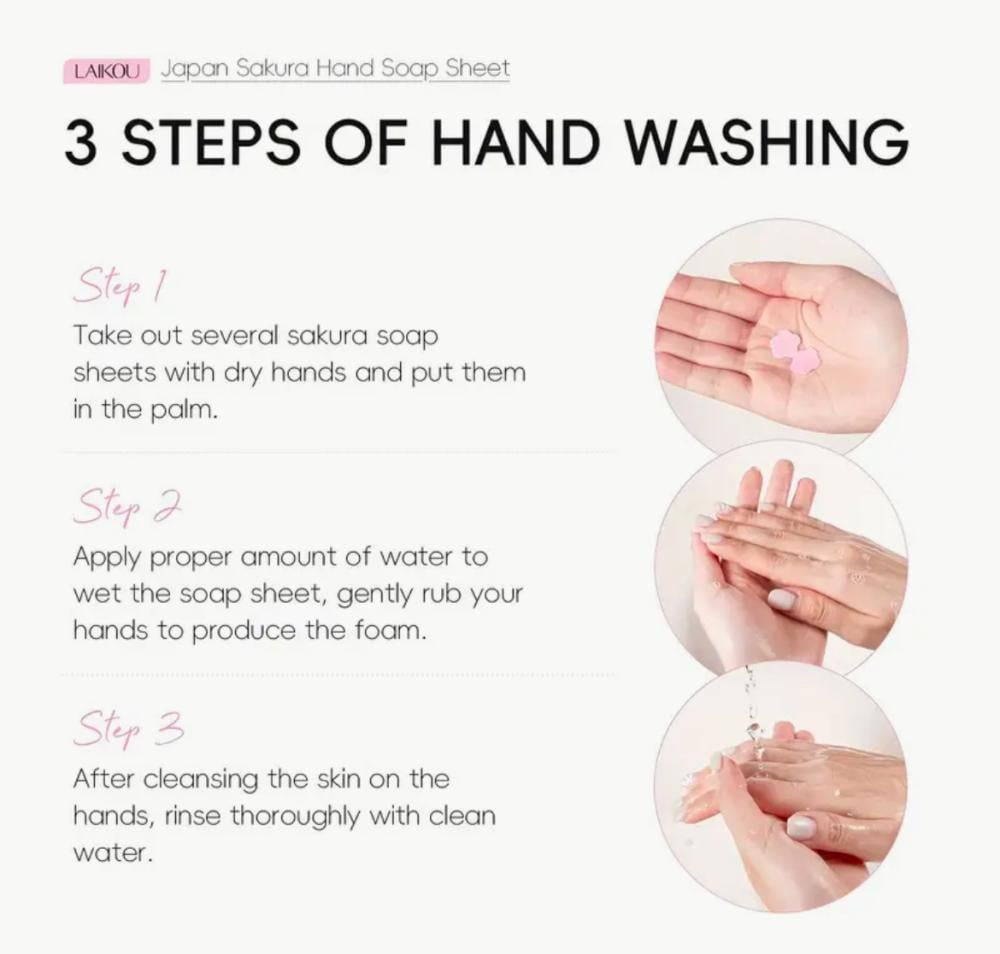 LAIKOU Japan Sakura Hand Soap Sheet

3 STEPS OF HAND WASHING

Step 1

Take out several sakura soap sheets with dry hands and put them in the palm.

Step 2

Apply proper amount of water to wet the soap sheet, gently rub your hands to produce the foam.

Step 3

After cleansing the skin on the hands, rinse thoroughly with clean water.