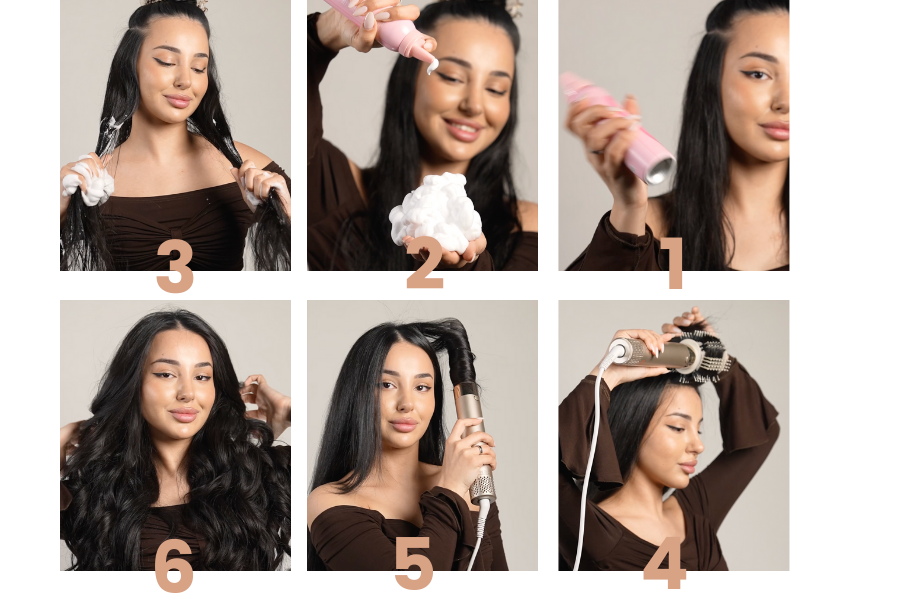 3

2

1

6

5

4