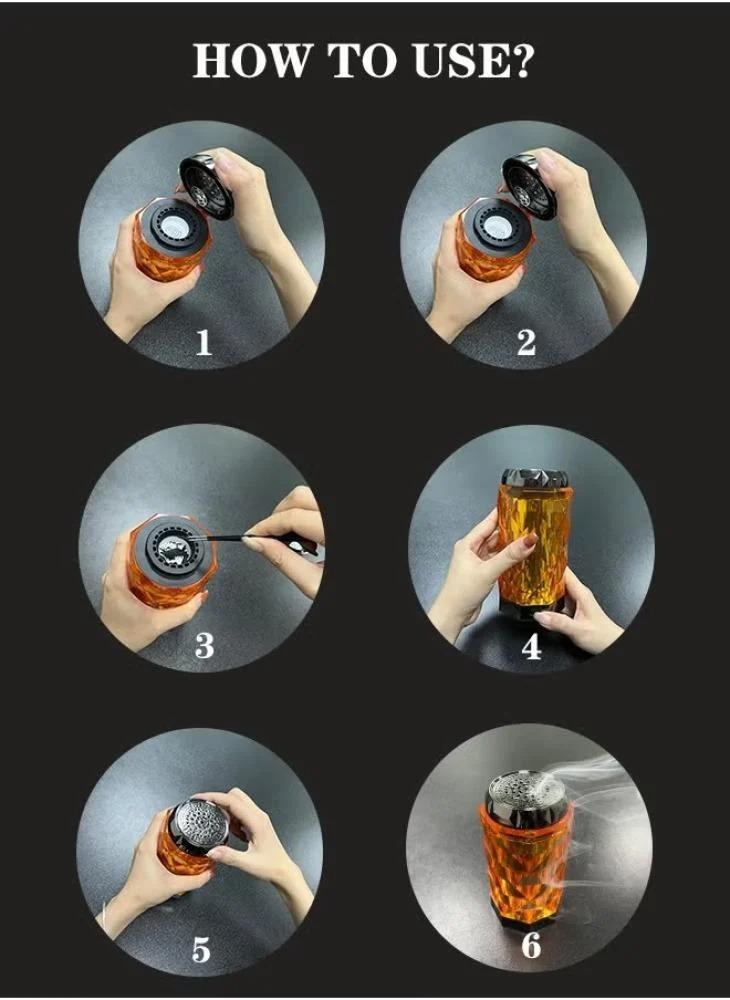 HOW TO USE?

1

2

3

4

5

6