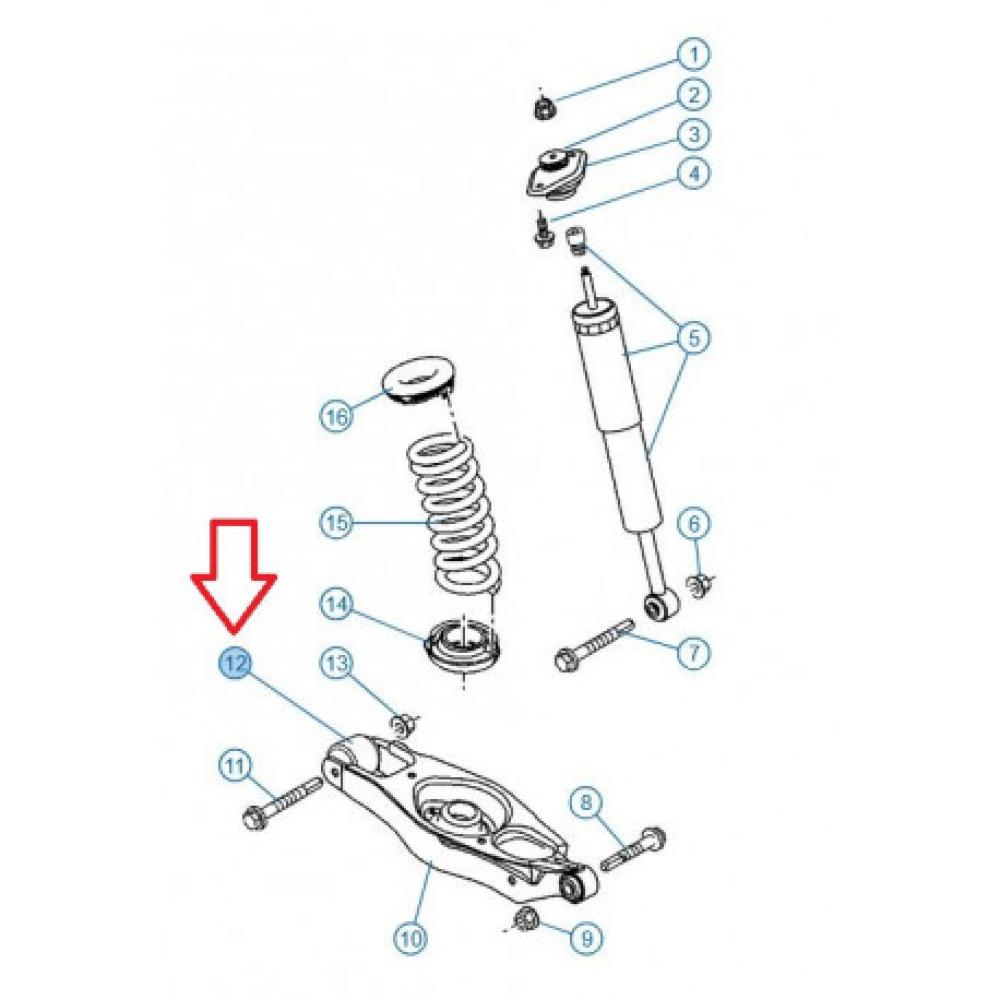 1
2
3
4
5
16
15
6
14
7
12
13
11
8
10
9