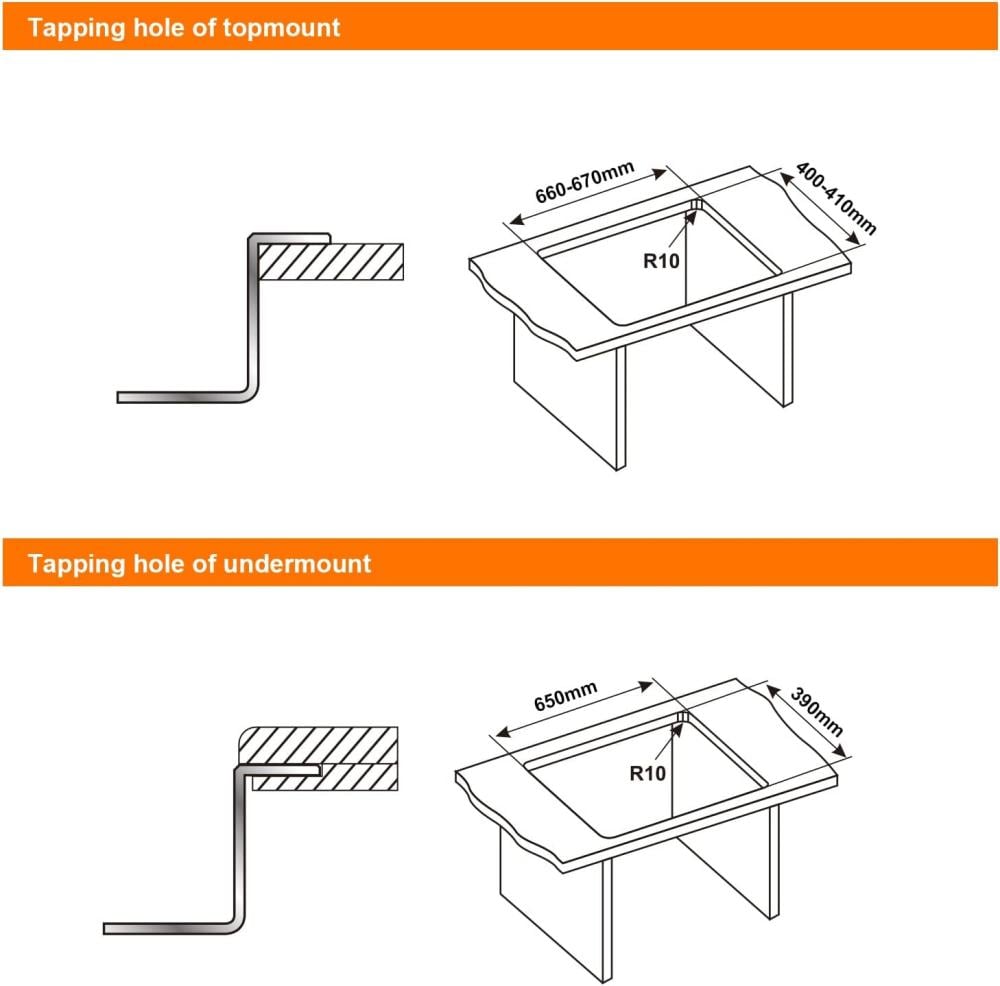 Tapping hole of topmount

660-670mm

400-410mm

R10

Tapping hole of undermount

650mm

390mm

R10