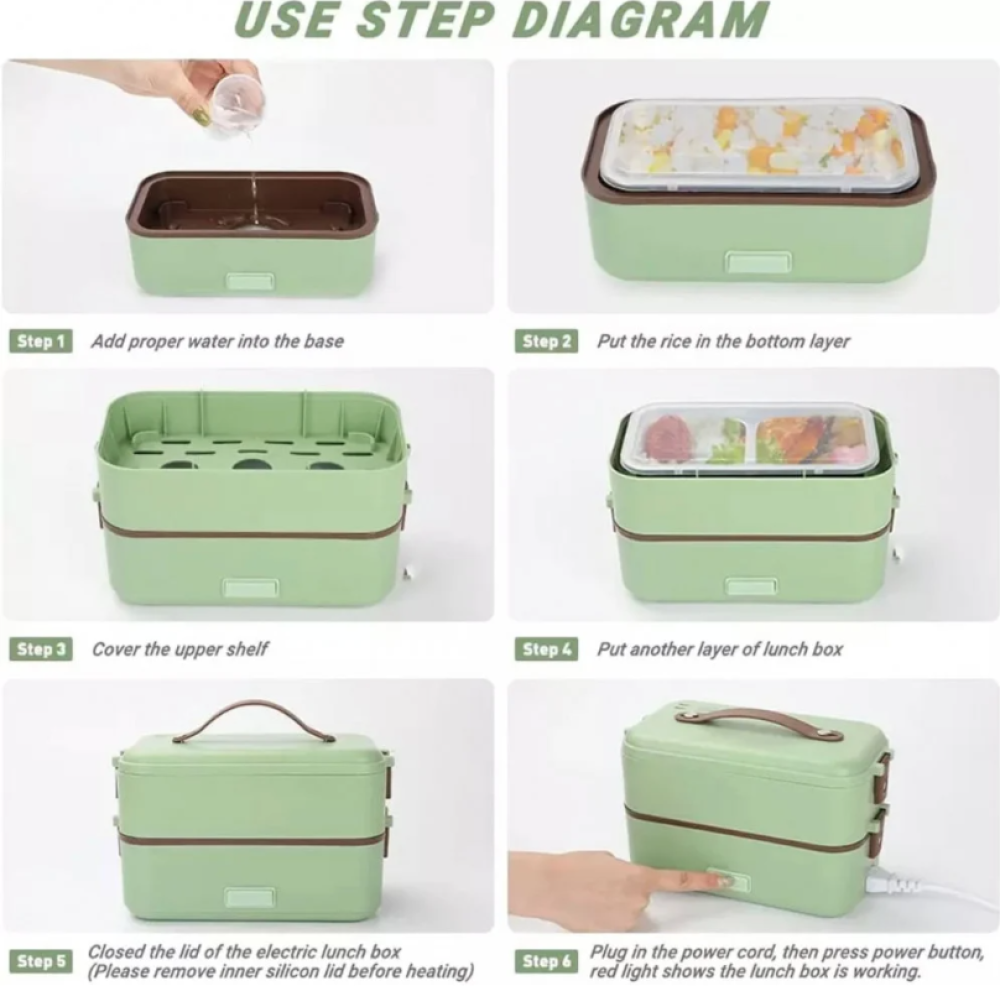 USE STEP DIAGRAM

Step 1 Add proper water into the base

Step 2 Put the rice in the bottom layer

Step 3 Cover the upper shelf

Step 4 Put another layer of lunch box

Step 5 Closed the lid of the electric lunch box (Please remove inner silicon lid before heating)

Step 6 Plug in the power cord, then press power button, red light shows the lunch box is working.