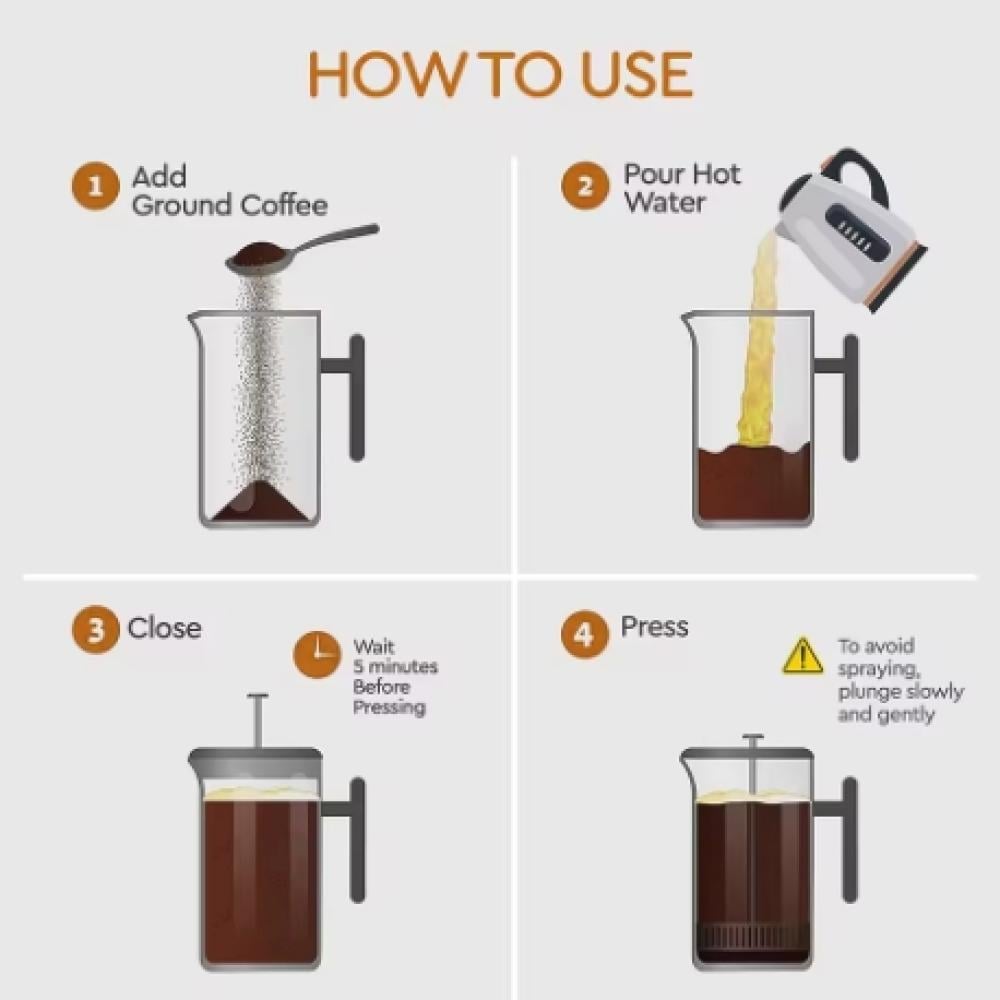 HOW TO USE

1 Add Ground Coffee

2 Pour Hot Water

3 Close

Wait 5 minutes Before Pressing

4 Press

To avoid spraying, plunge slowly and gently